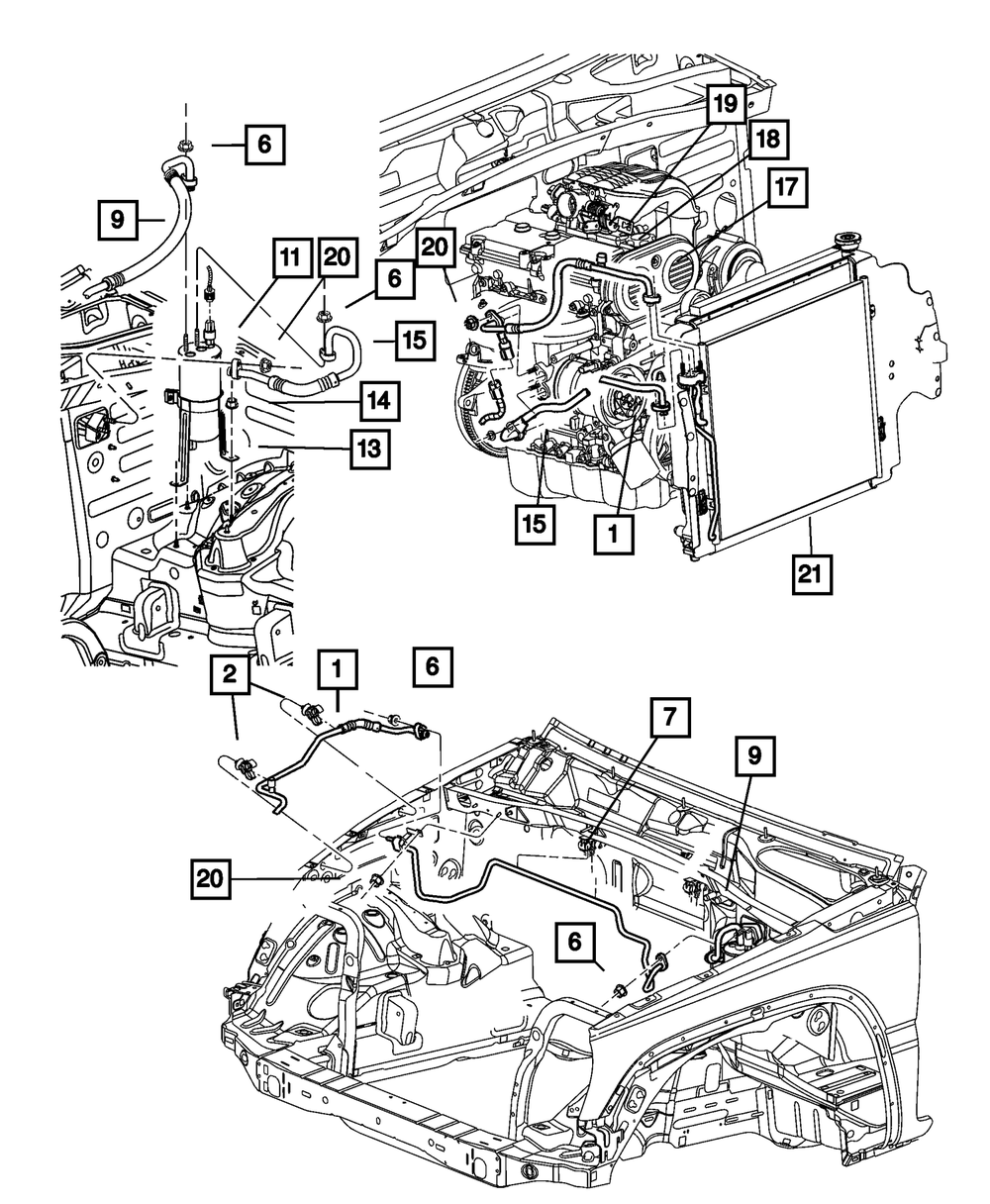 6
9
11
20
6
15
14
13
19
18
17
20
15
1
21
2
1
6
7
9
20
6