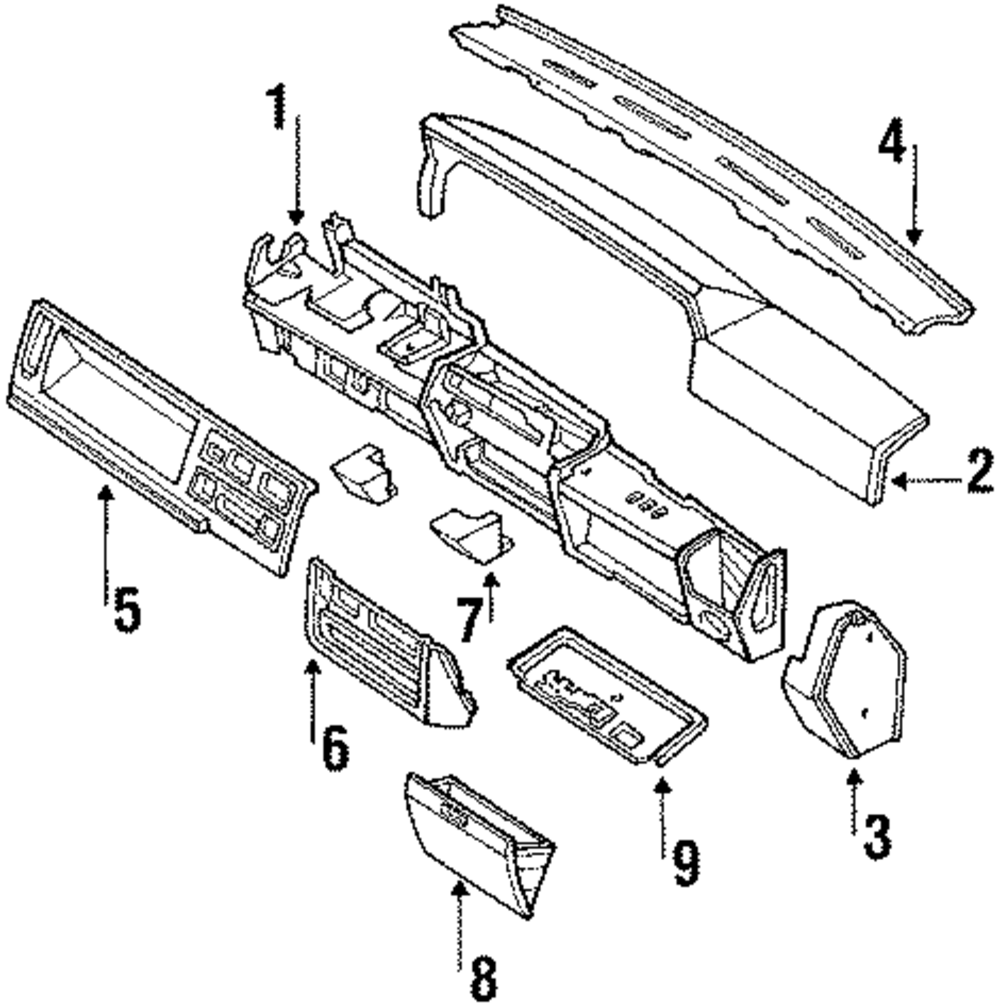 1
4
2
5
7
6
9
3
8