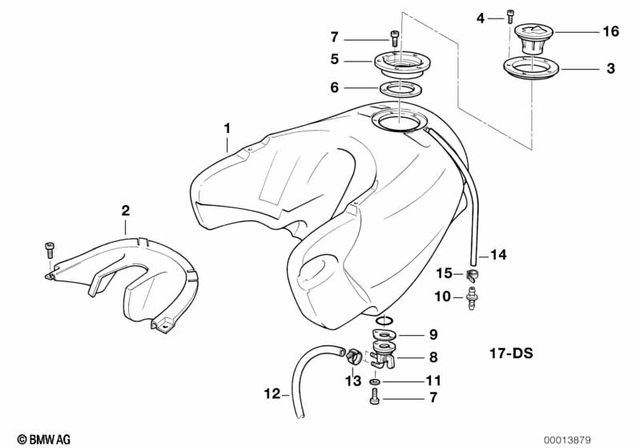 4
16
7
5
3
6
1
2
14
15
10
9
8
17-DS
13
11
12
7
© BMW AG
00013879