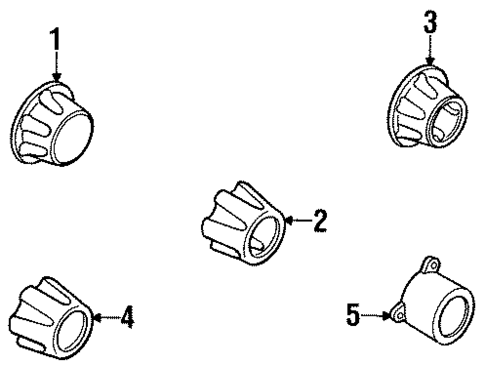 1
3
2
4
5