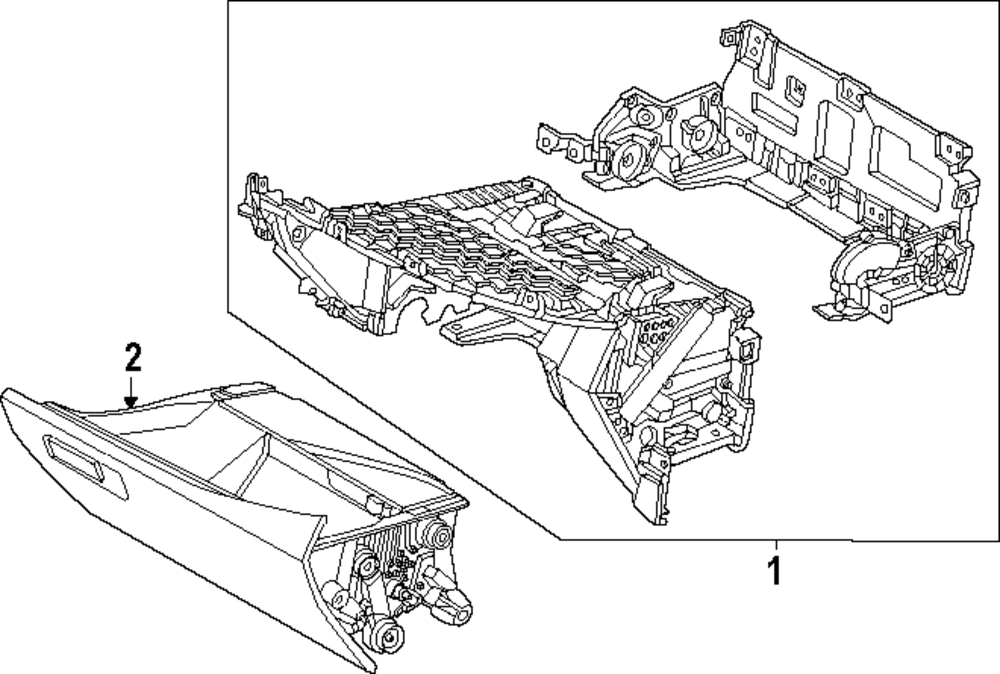 2

1