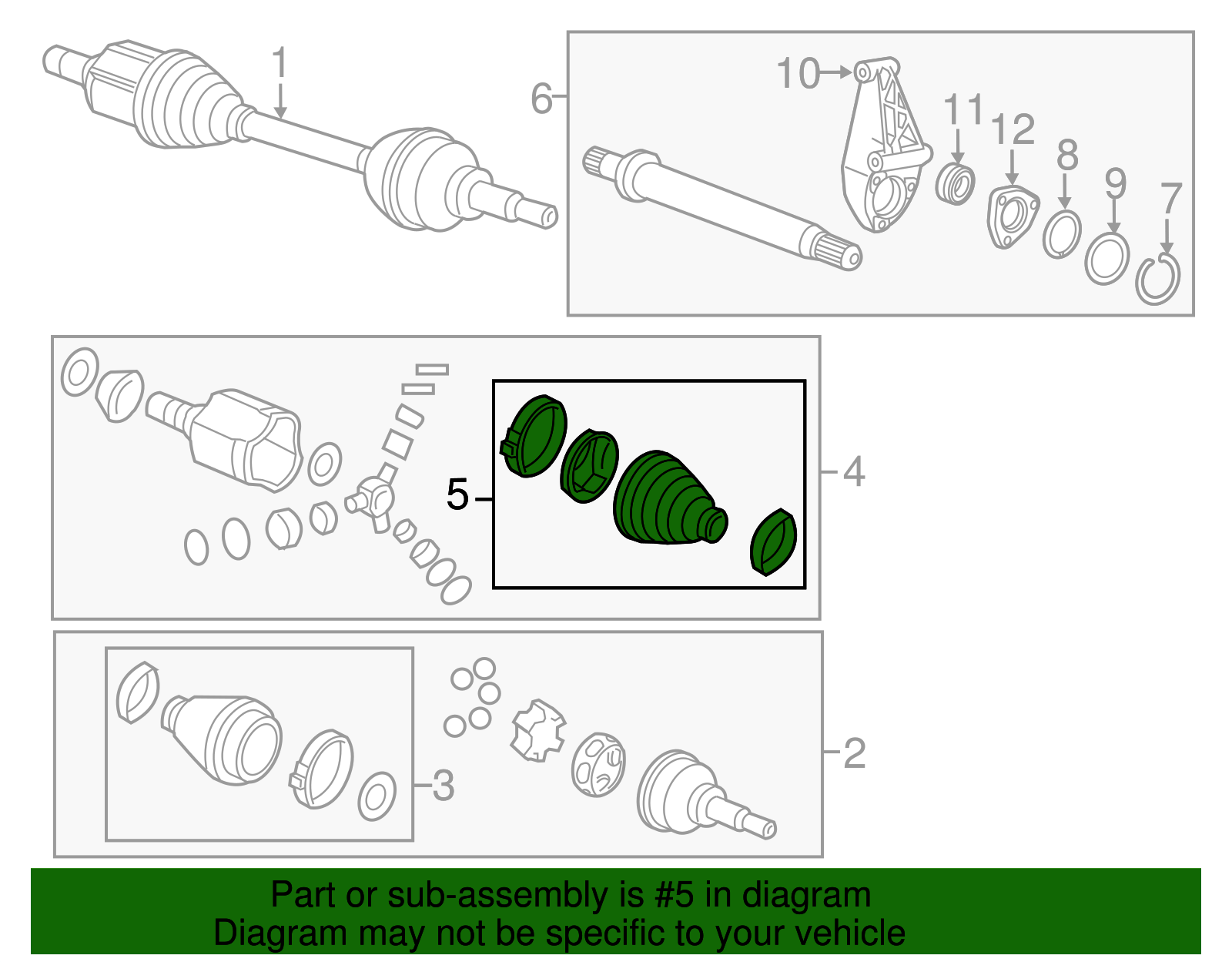 1

6

10

11

12

8

9

7

5

4

3

2

Part or sub-assembly is #5 in diagram
Diagram may not be specific to your vehicle