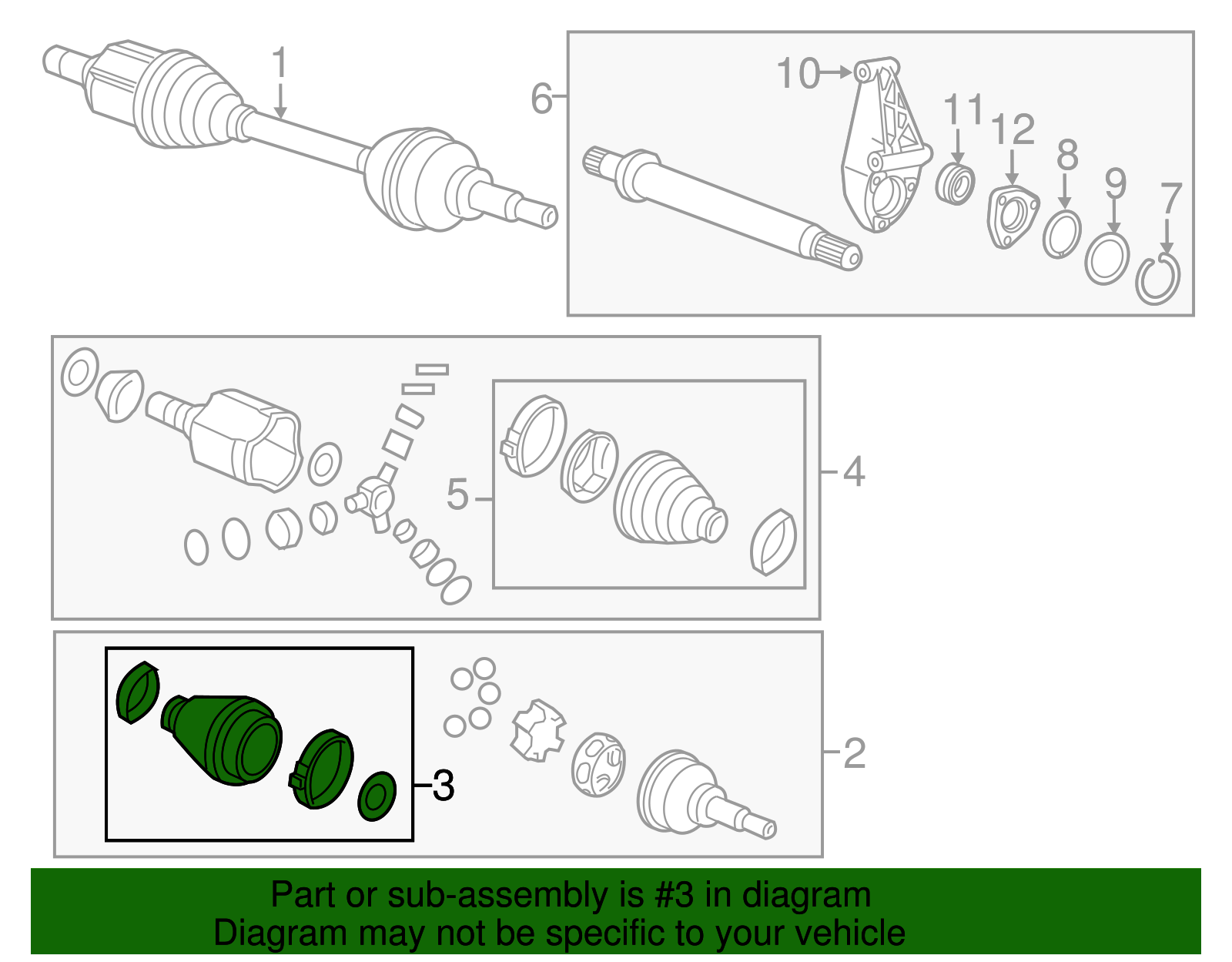 1
6
10
11
12
8
9
7
5
4
3
2

Part or sub-assembly is #3 in diagram
Diagram may not be specific to your vehicle