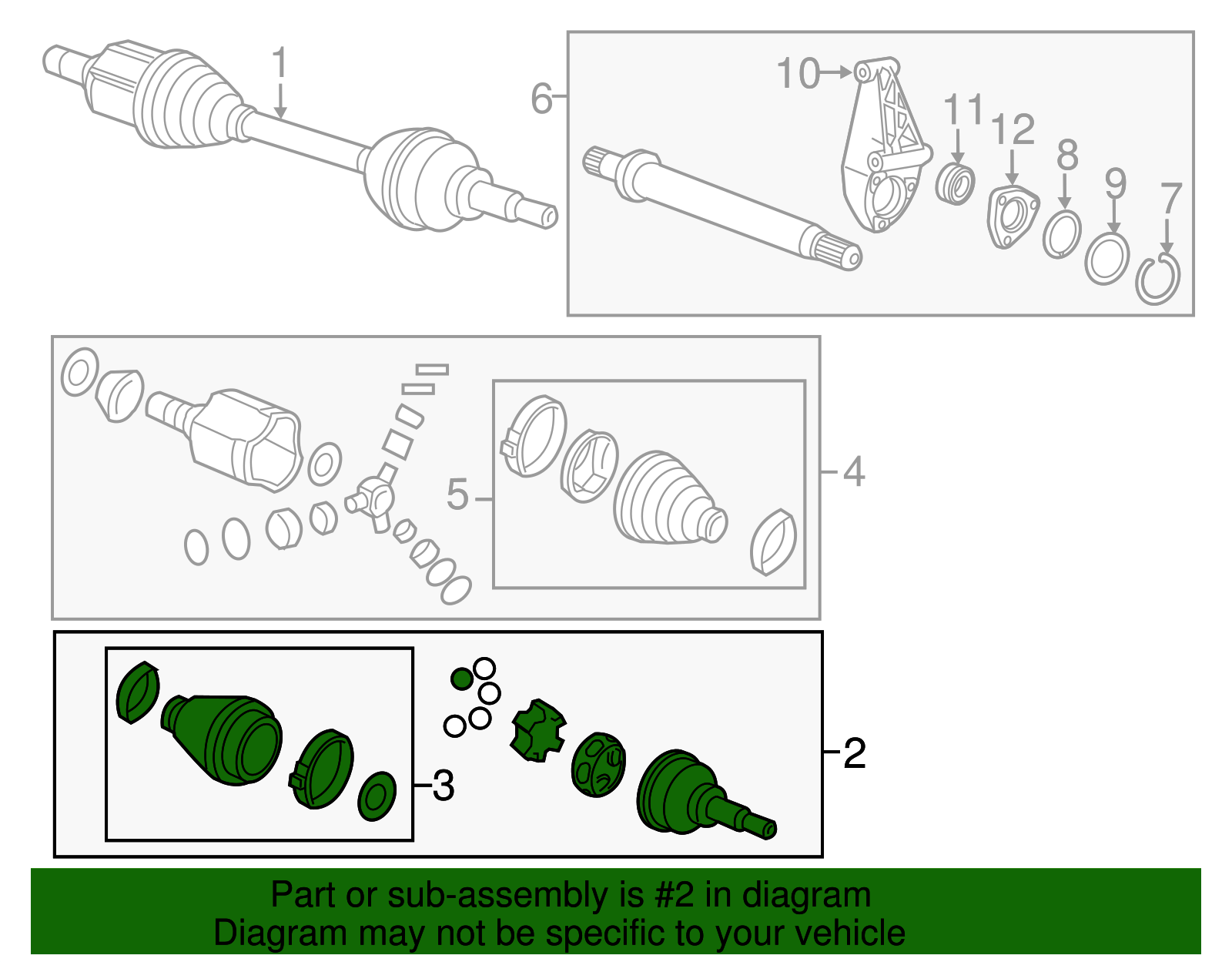 1

6

10

11

12

8

9

7

5

4

3

2

Part or sub-assembly is #2 in diagram
Diagram may not be specific to your vehicle