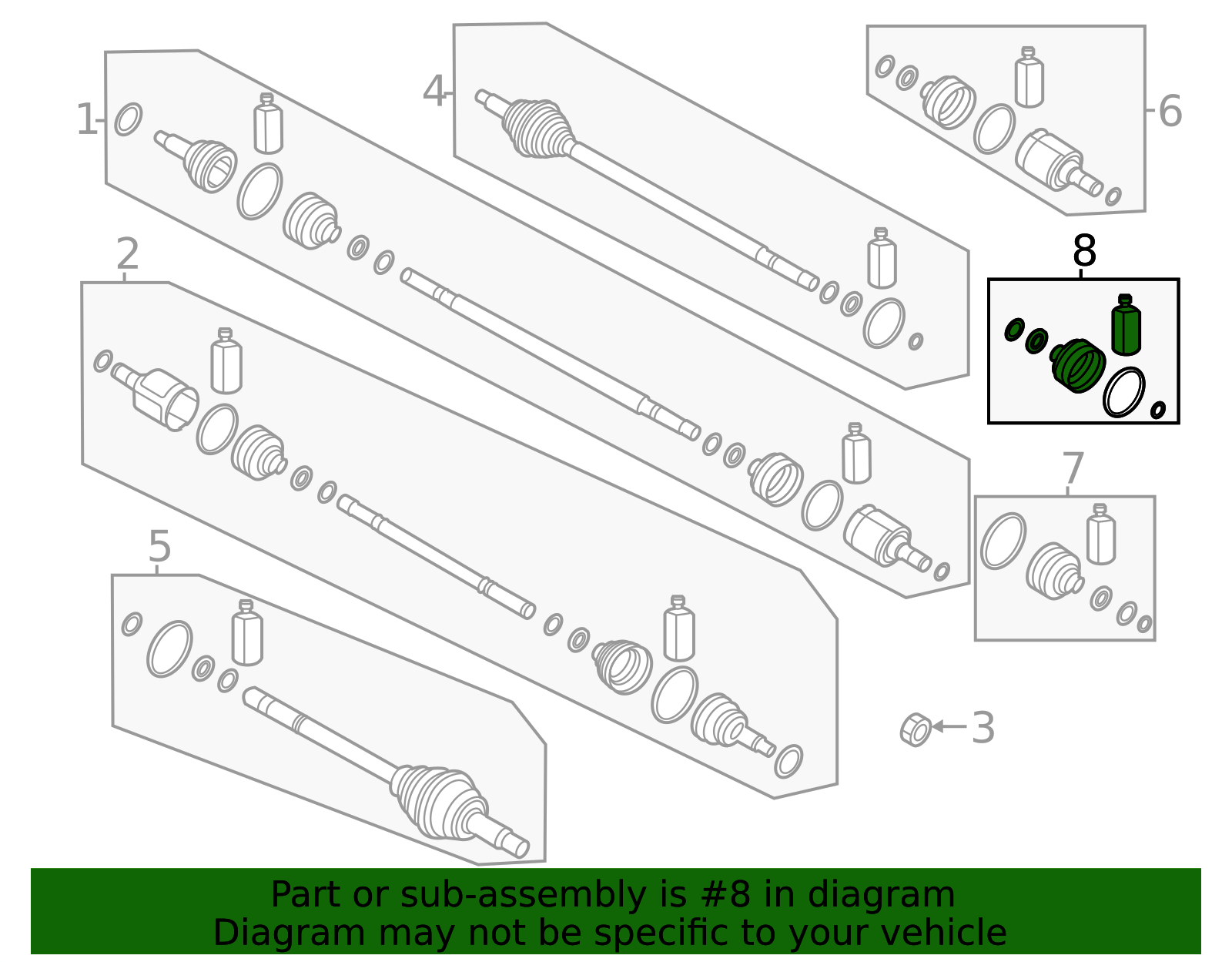 1
4
6
2
8
7
5
3

Part or sub-assembly is #8 in diagram
Diagram may not be specific to your vehicle