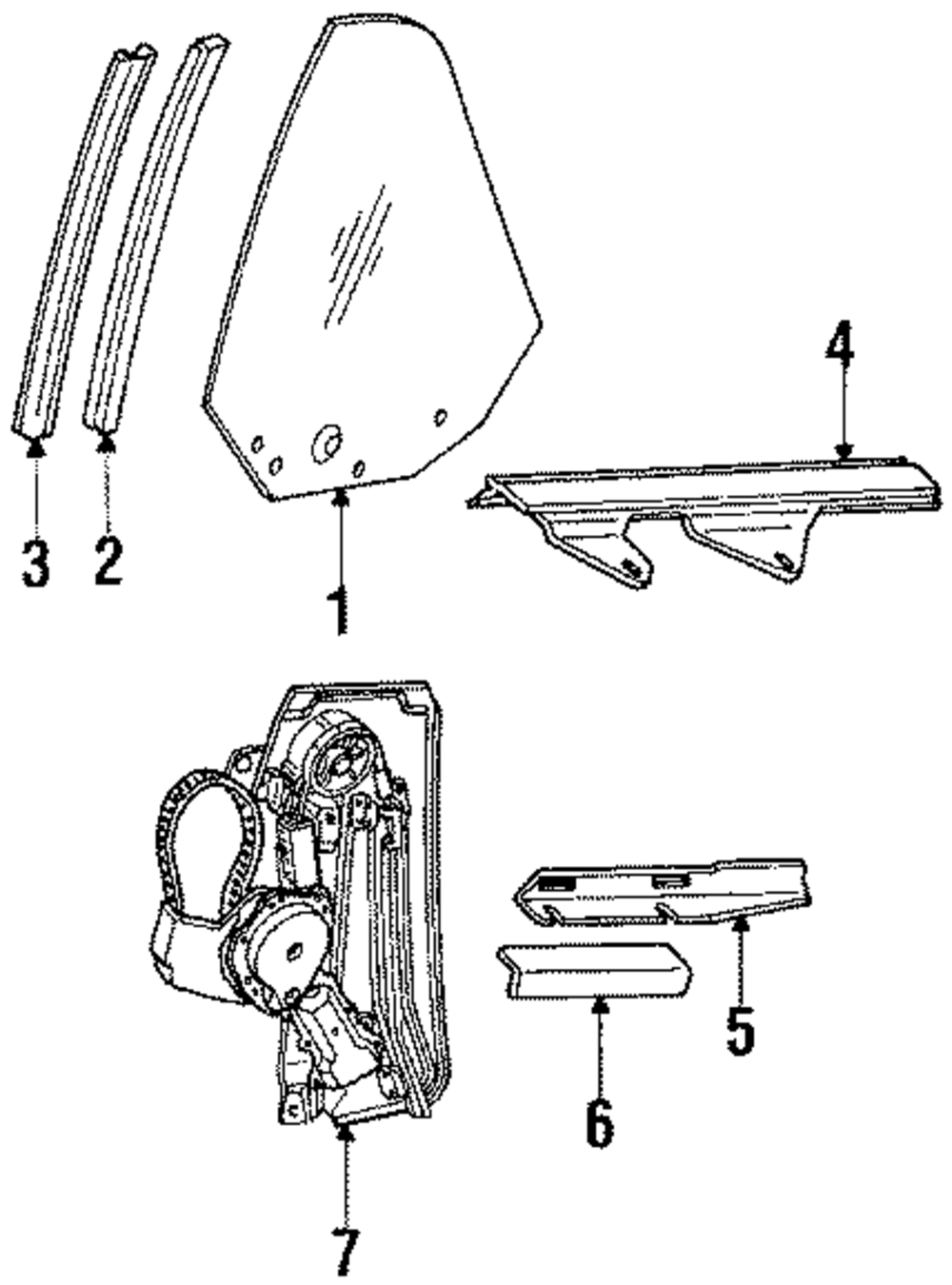 4

3 2 1

5

6

7