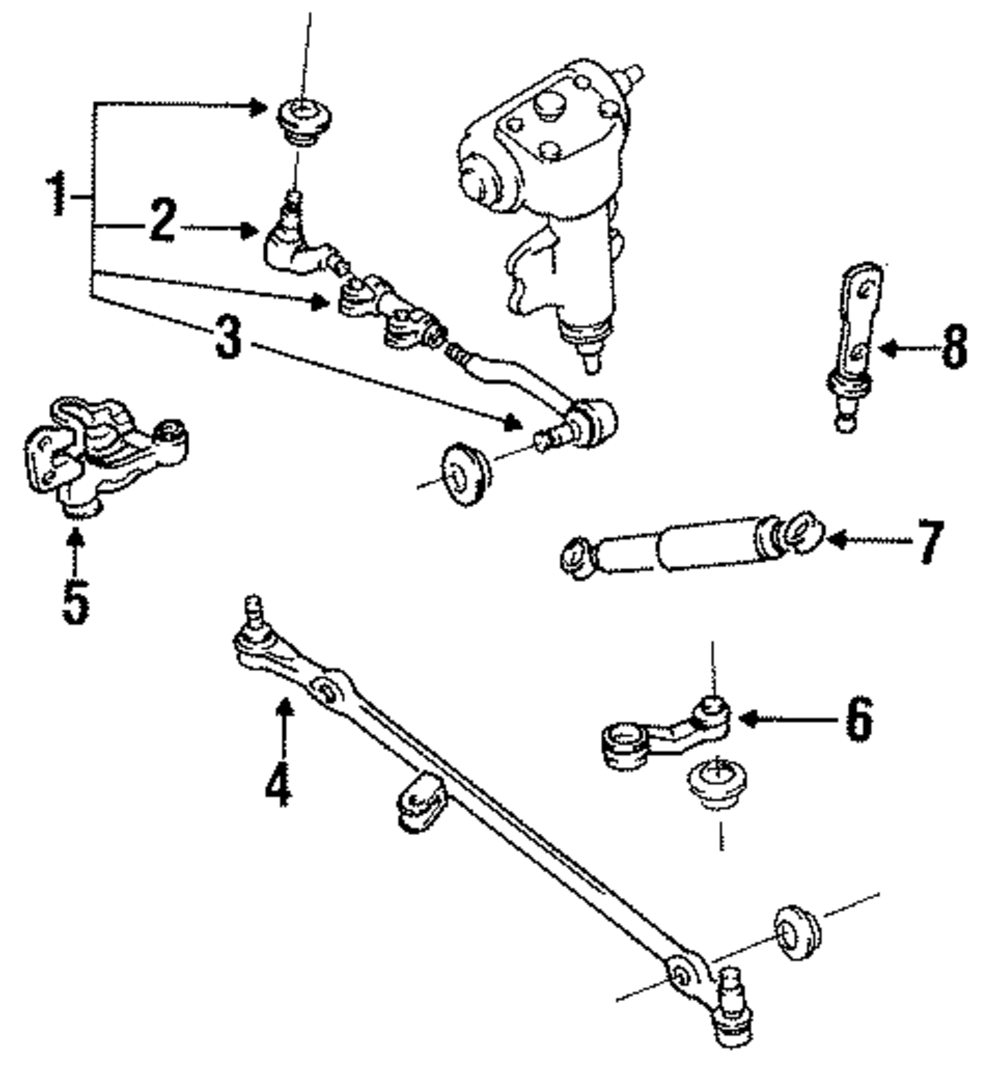 1
2
3
8
5
7
4
6