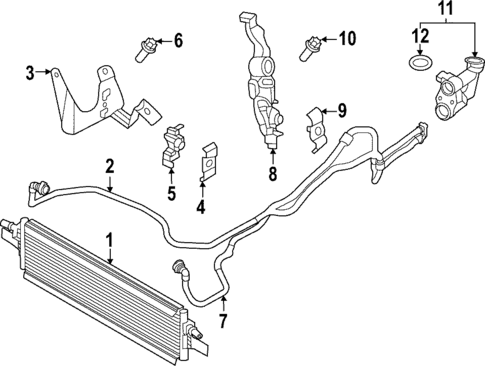 11
12
6
10
3
9
8
5
4
2
1
7