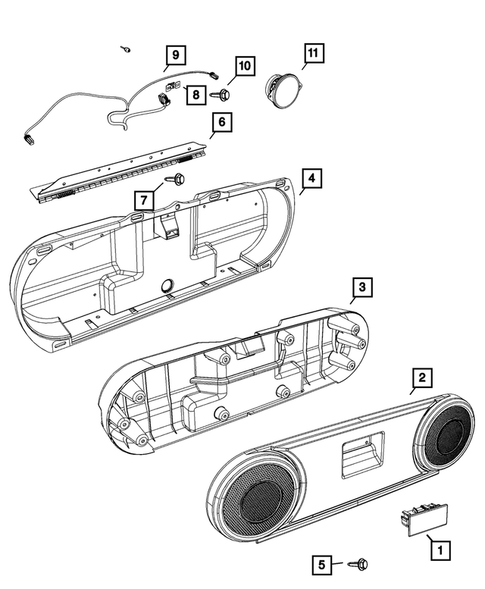 9
10
11
8
6
4
7
3
2
1
5