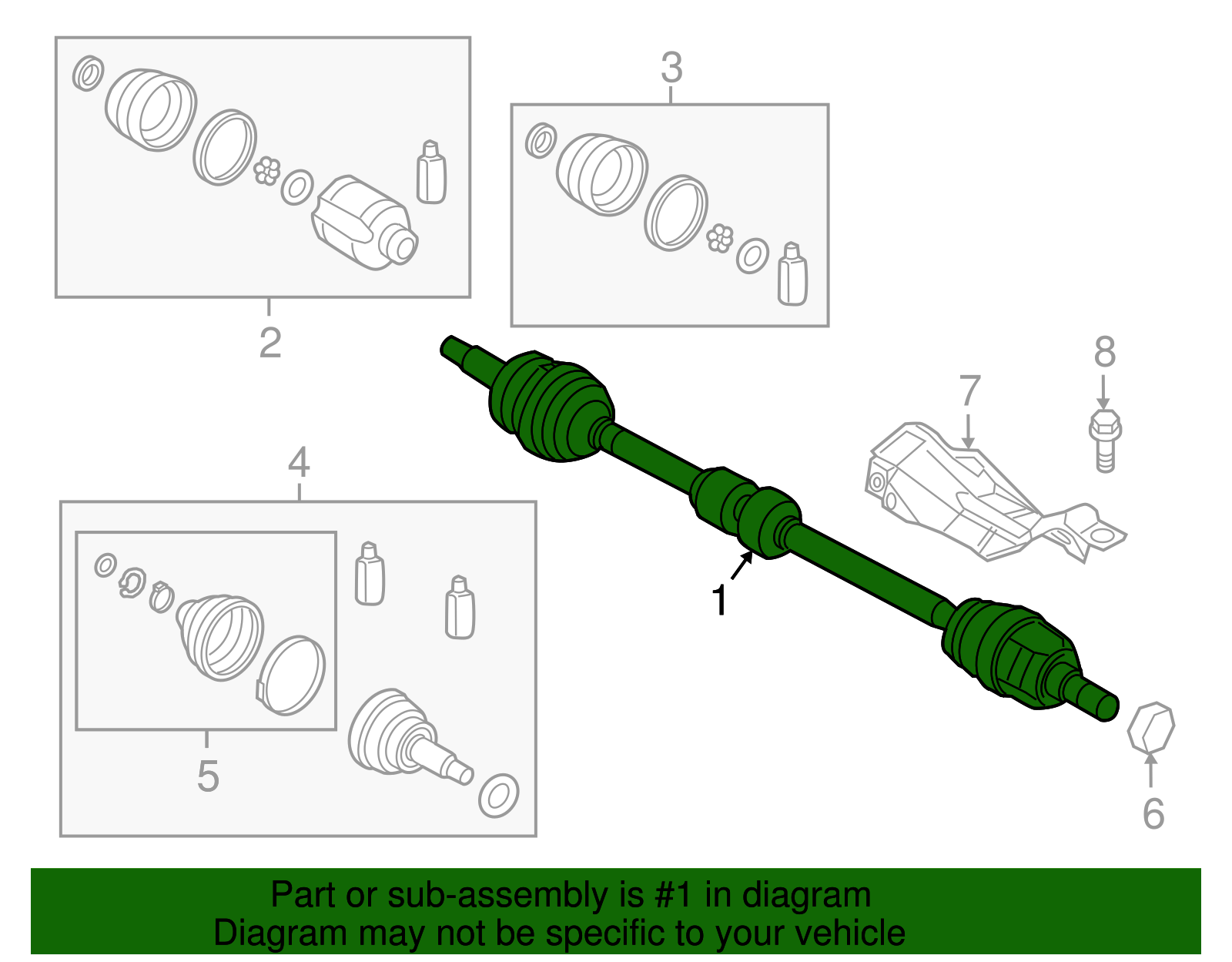 3
2
8
7
4
1
5
6
Part or sub-assembly is #1 in diagram
Diagram may not be specific to your vehicle