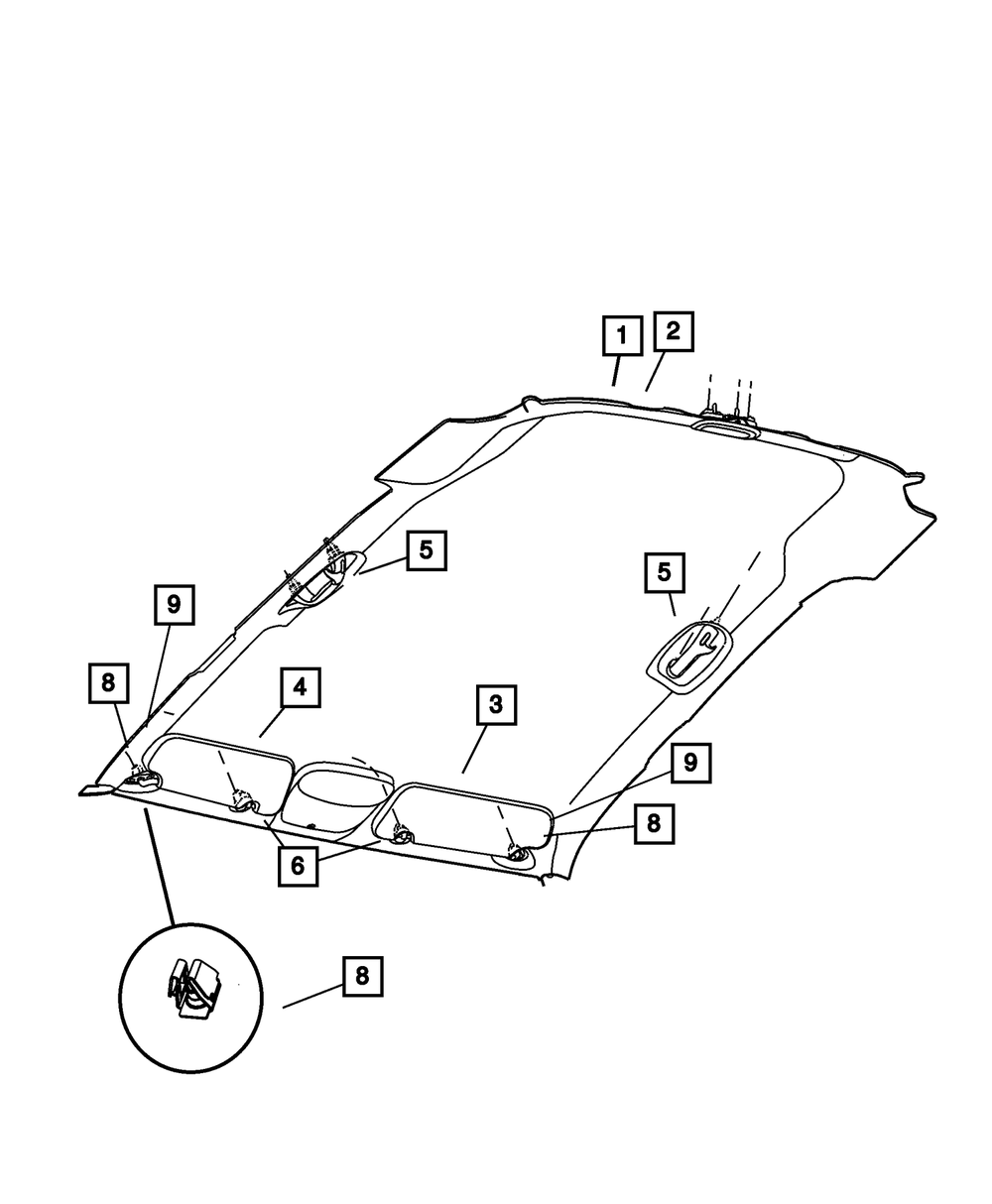 1
2
5
5
9
8
4
3
9
8
6
8