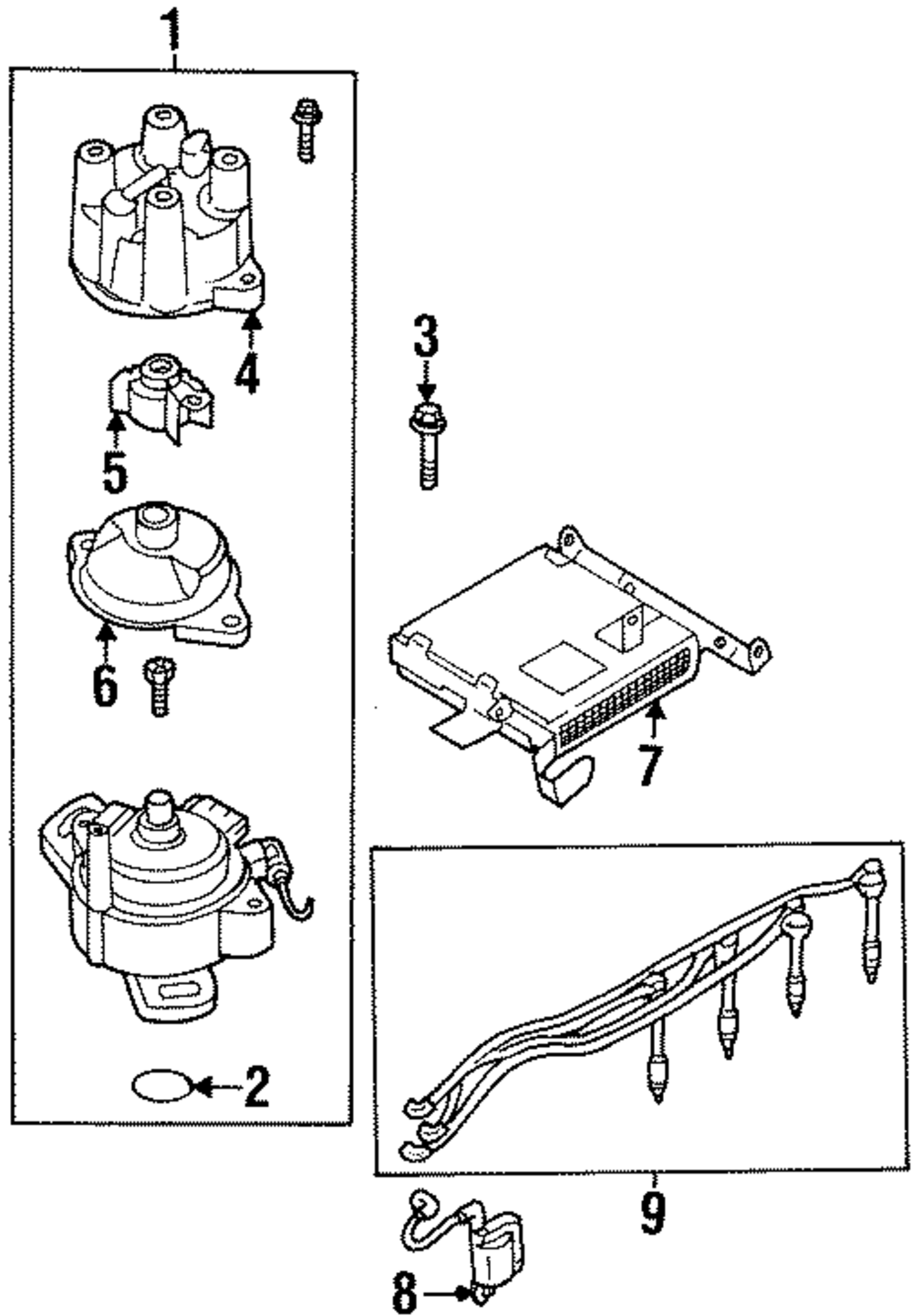 1
4
5
6
2
3
7
9
8