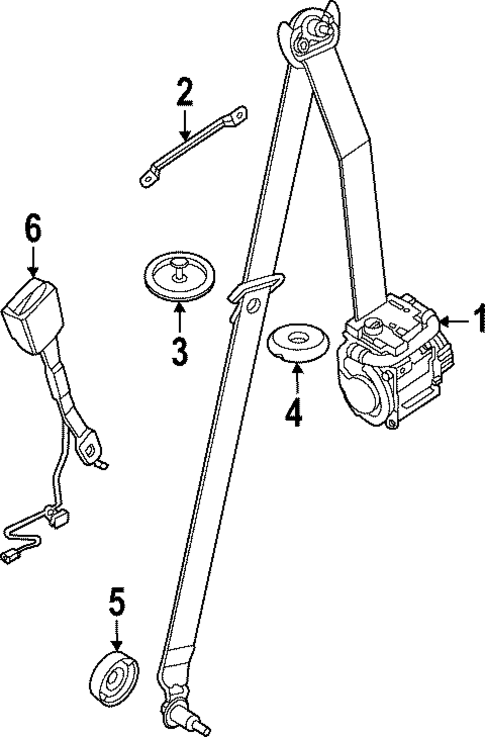 2
6
3
1
4
5