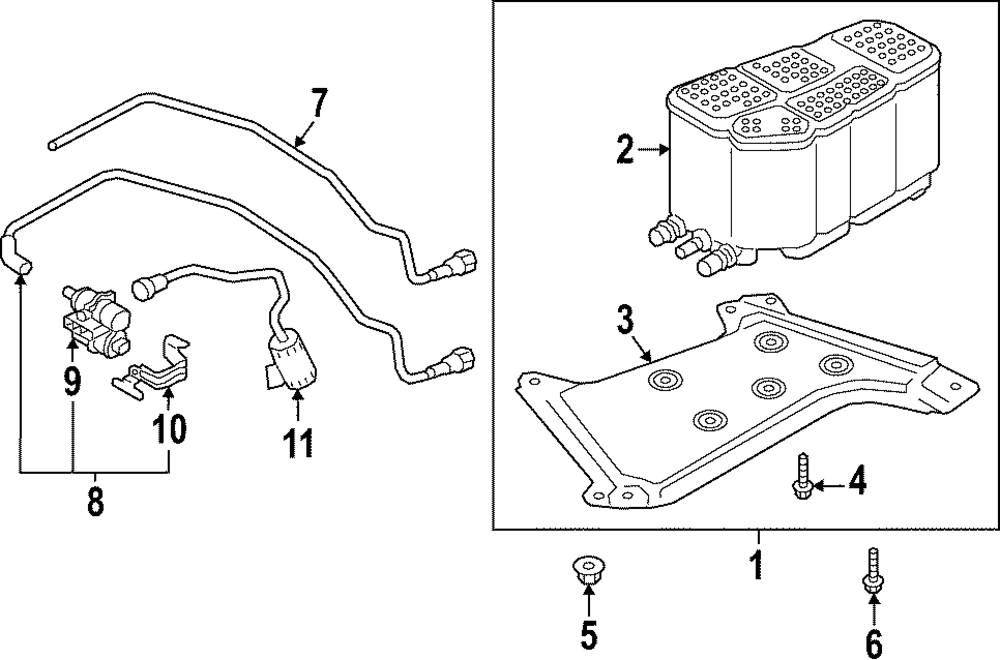 7
2
3
9
10
11
8
4
1
5
6