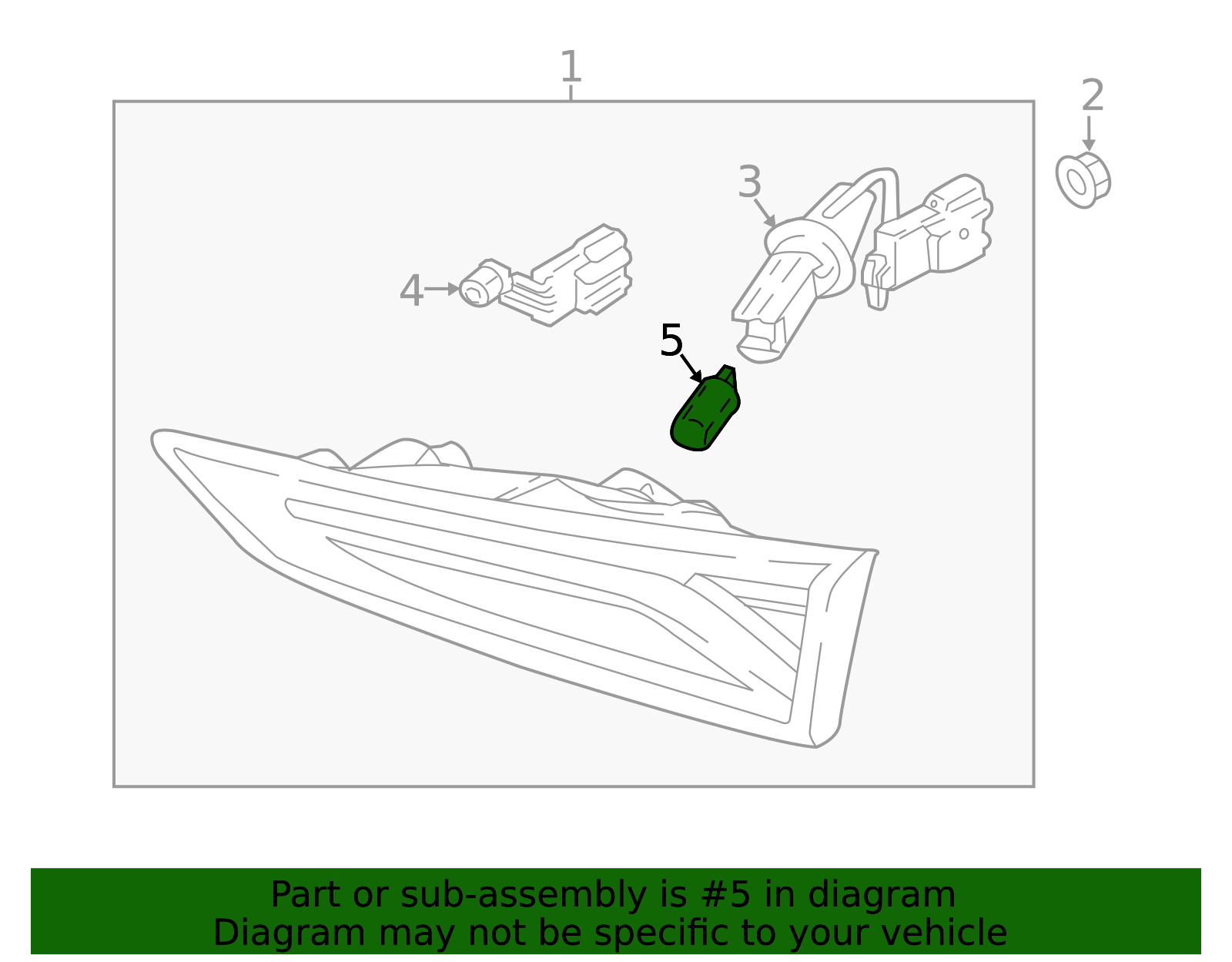 1
2
3
4
5

Part or sub-assembly is #5 in diagram
Diagram may not be specific to your vehicle