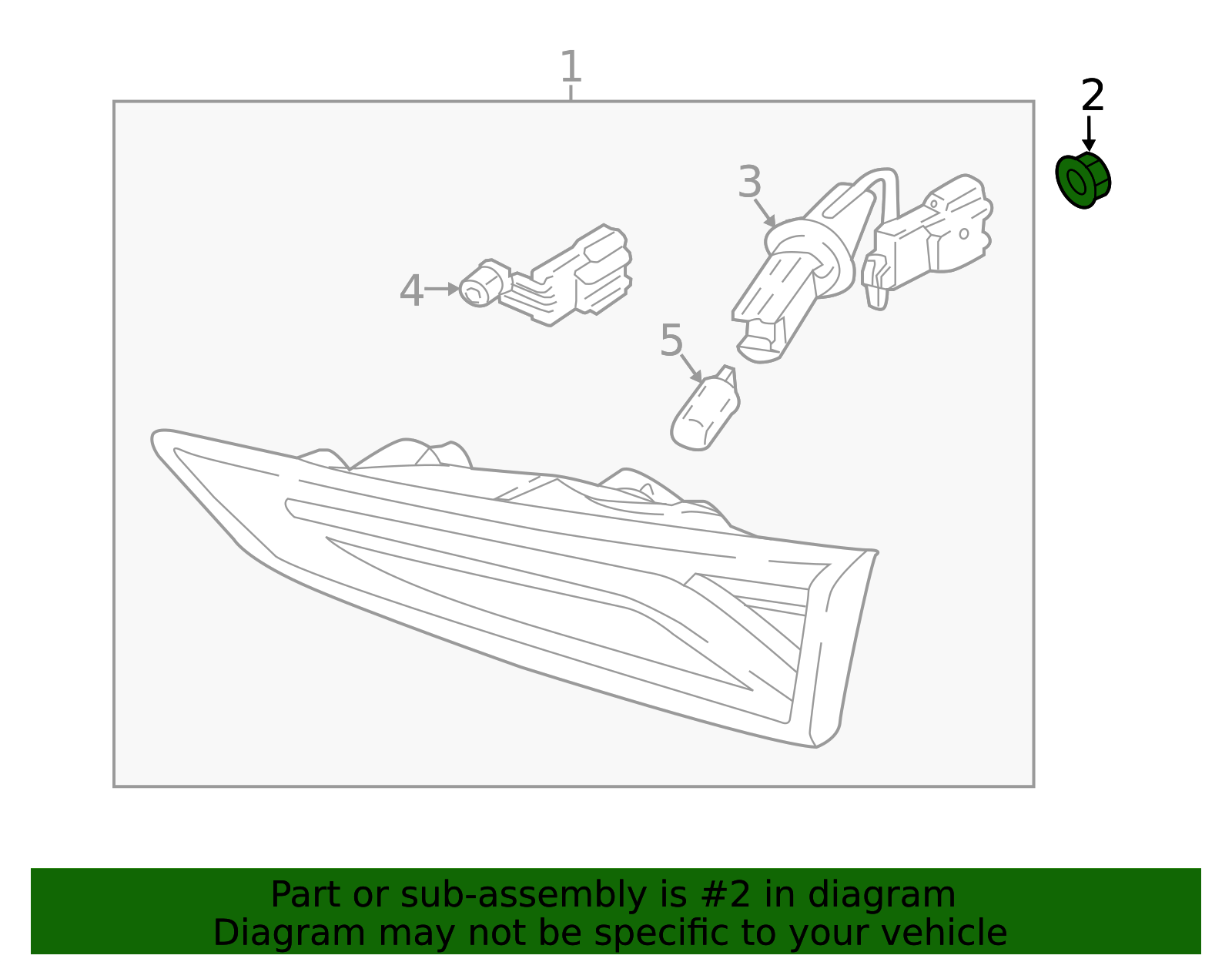 1
2
3
4
5

Part or sub-assembly is #2 in diagram
Diagram may not be specific to your vehicle