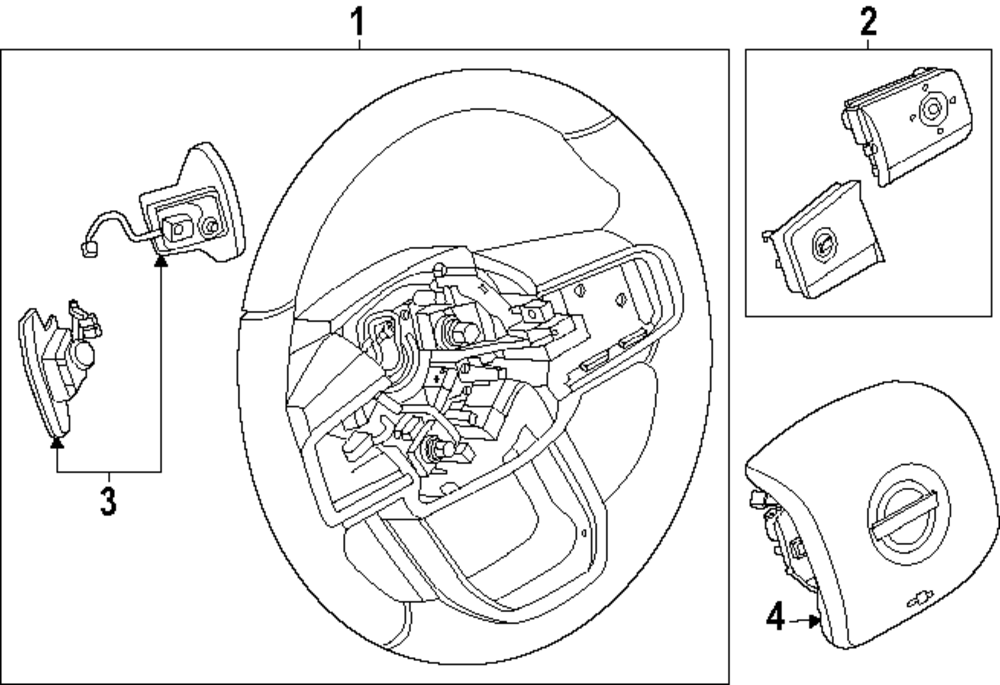 1
2
3
4