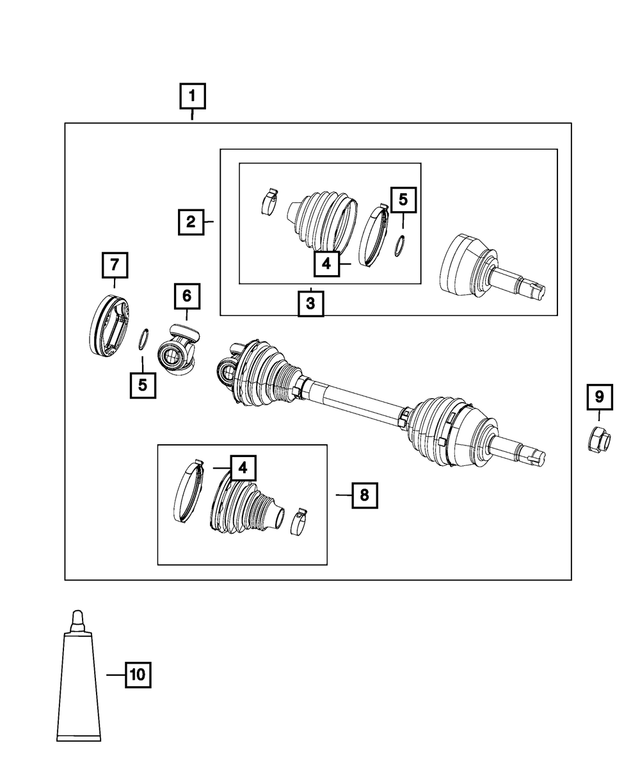 1
2
5
4
3
7
6
5
9
4
8
10