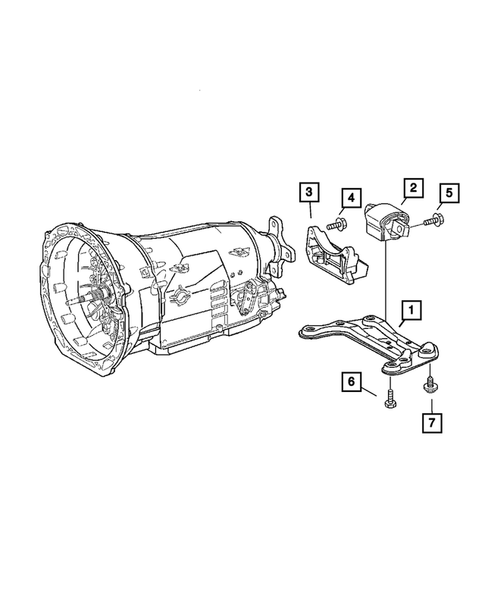 3
4
2
5
1
6
7