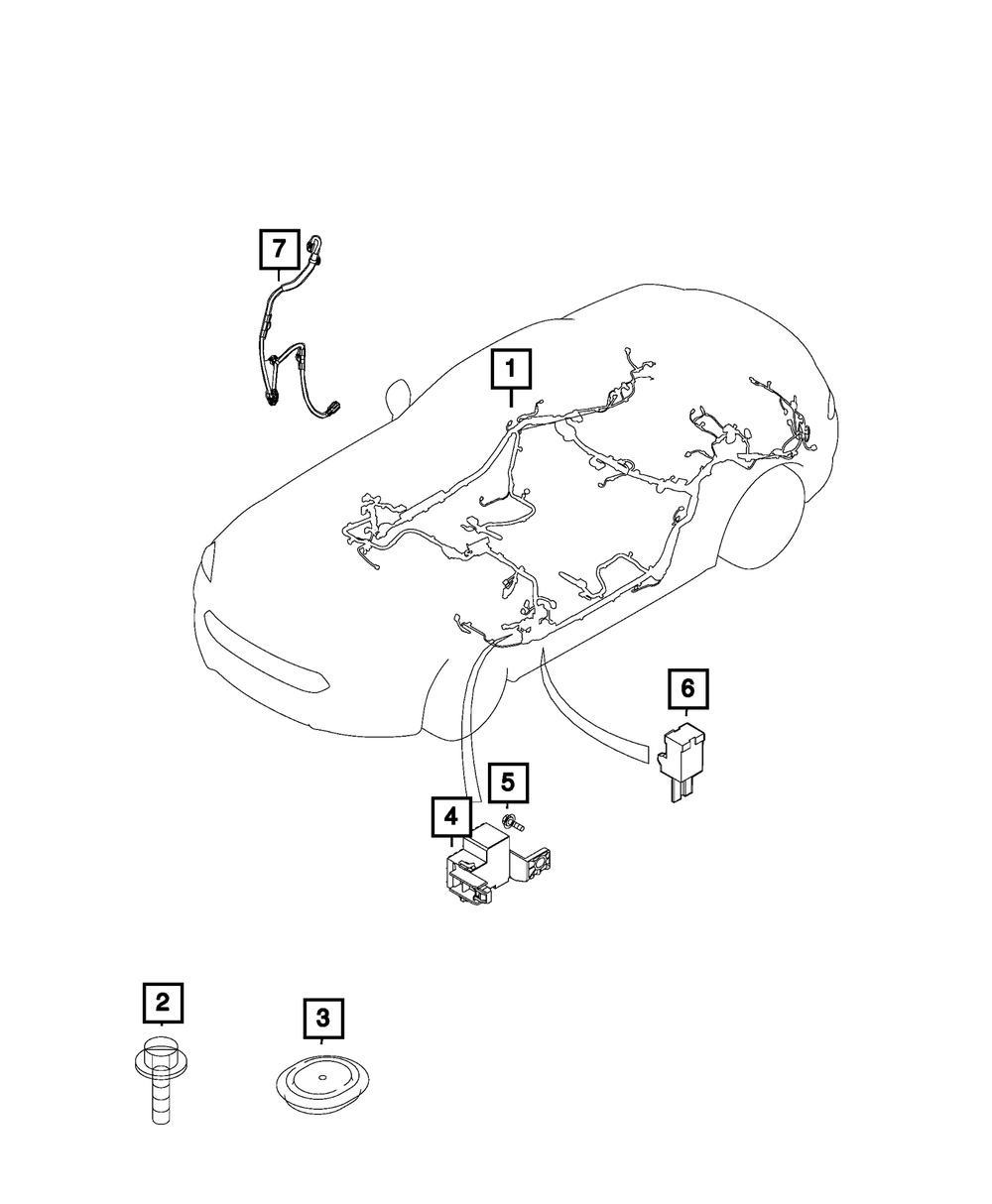 7
1
6
5
4
2
3