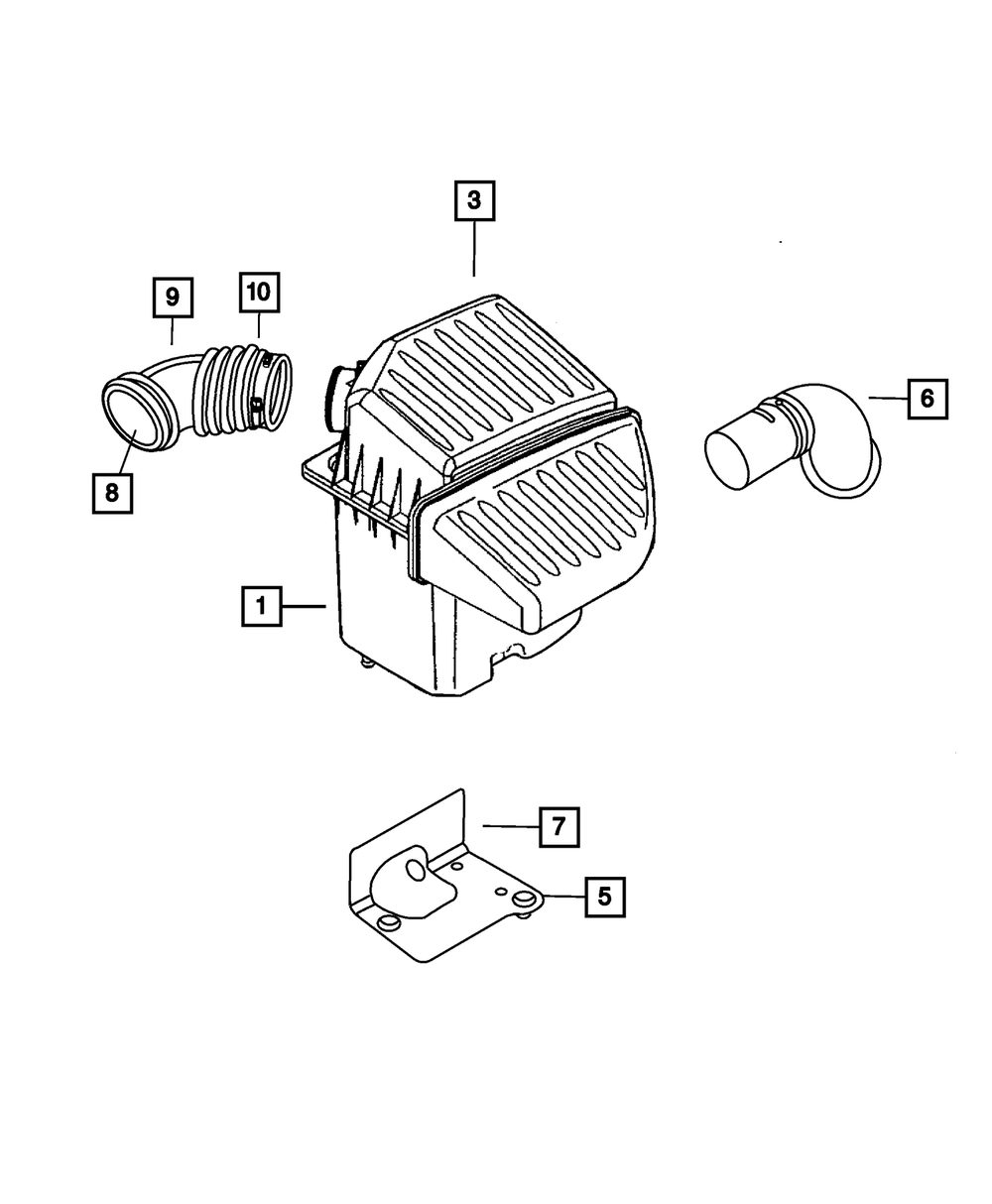 3
9
10
6
8
1
7
5