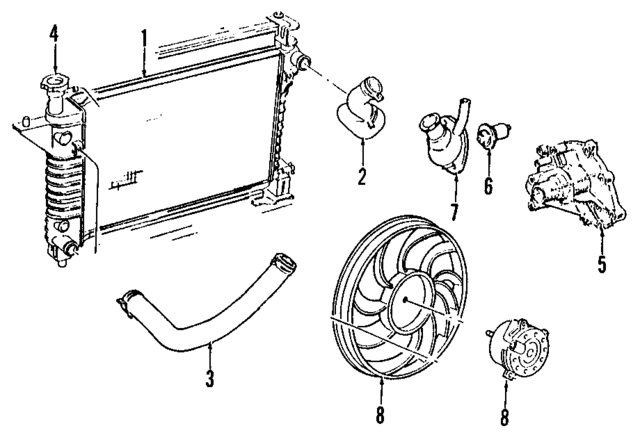 4
1
2
7
6
5
3
8
8