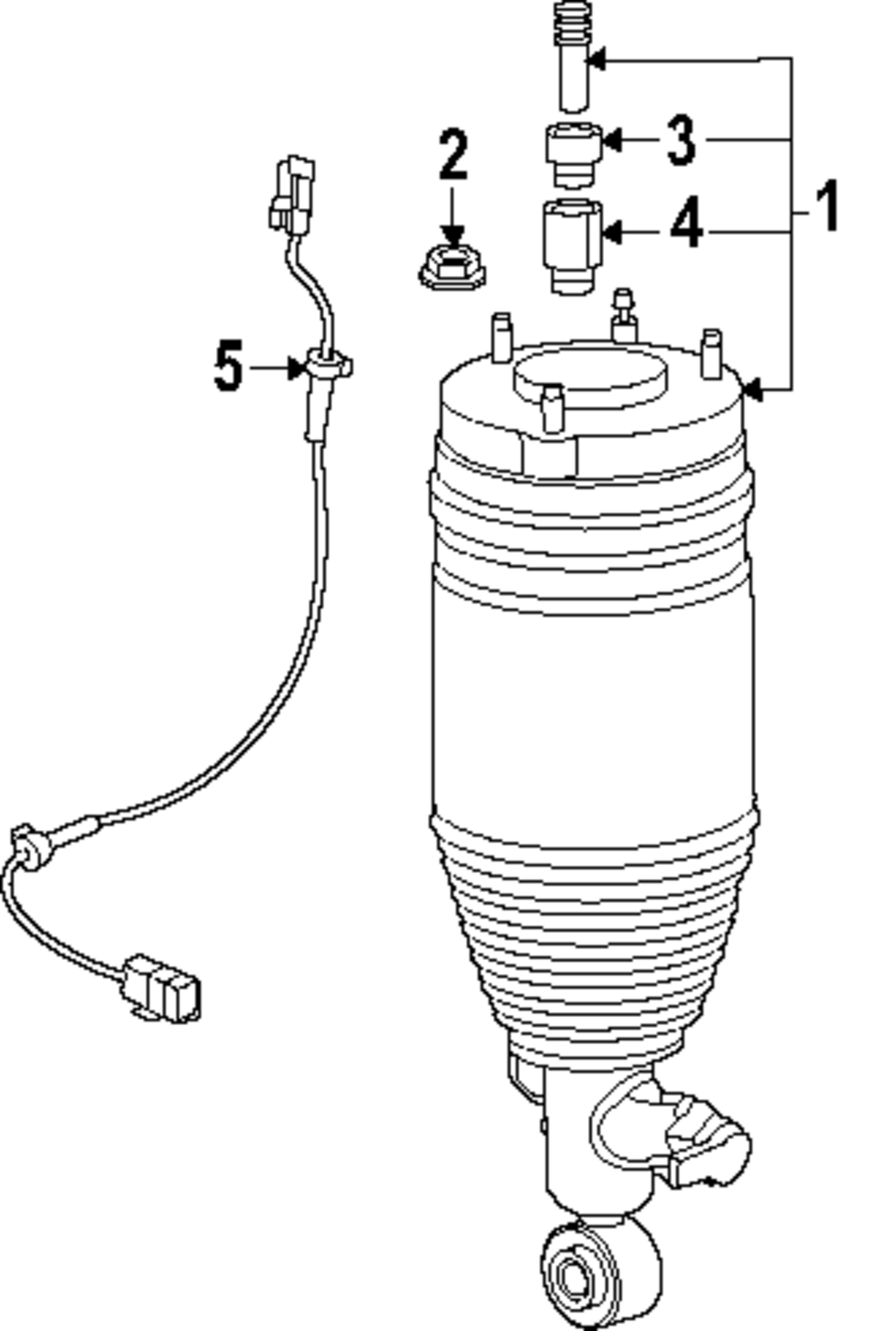 2
3
1
4
5