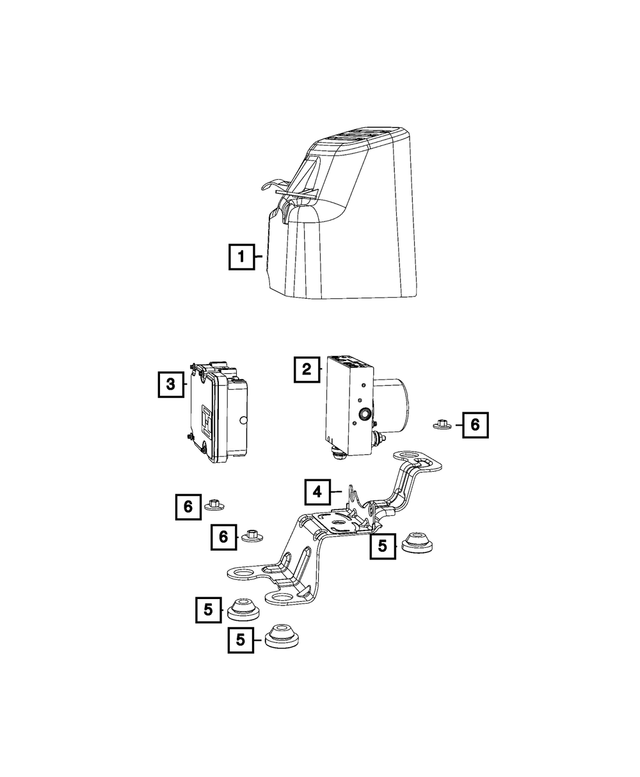 1

3

2

6

4

6

6

5

5

5