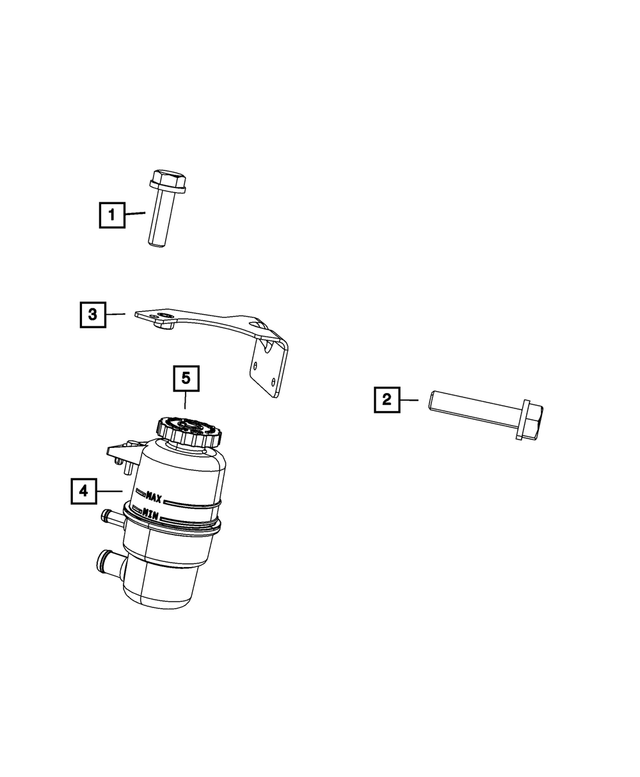 1

3

5

2

4

MAX

MIN