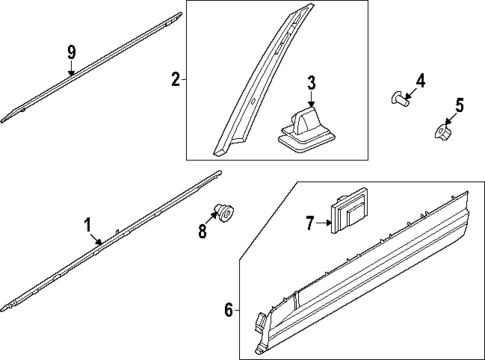 9
2
3
4
5
1
8
7
6