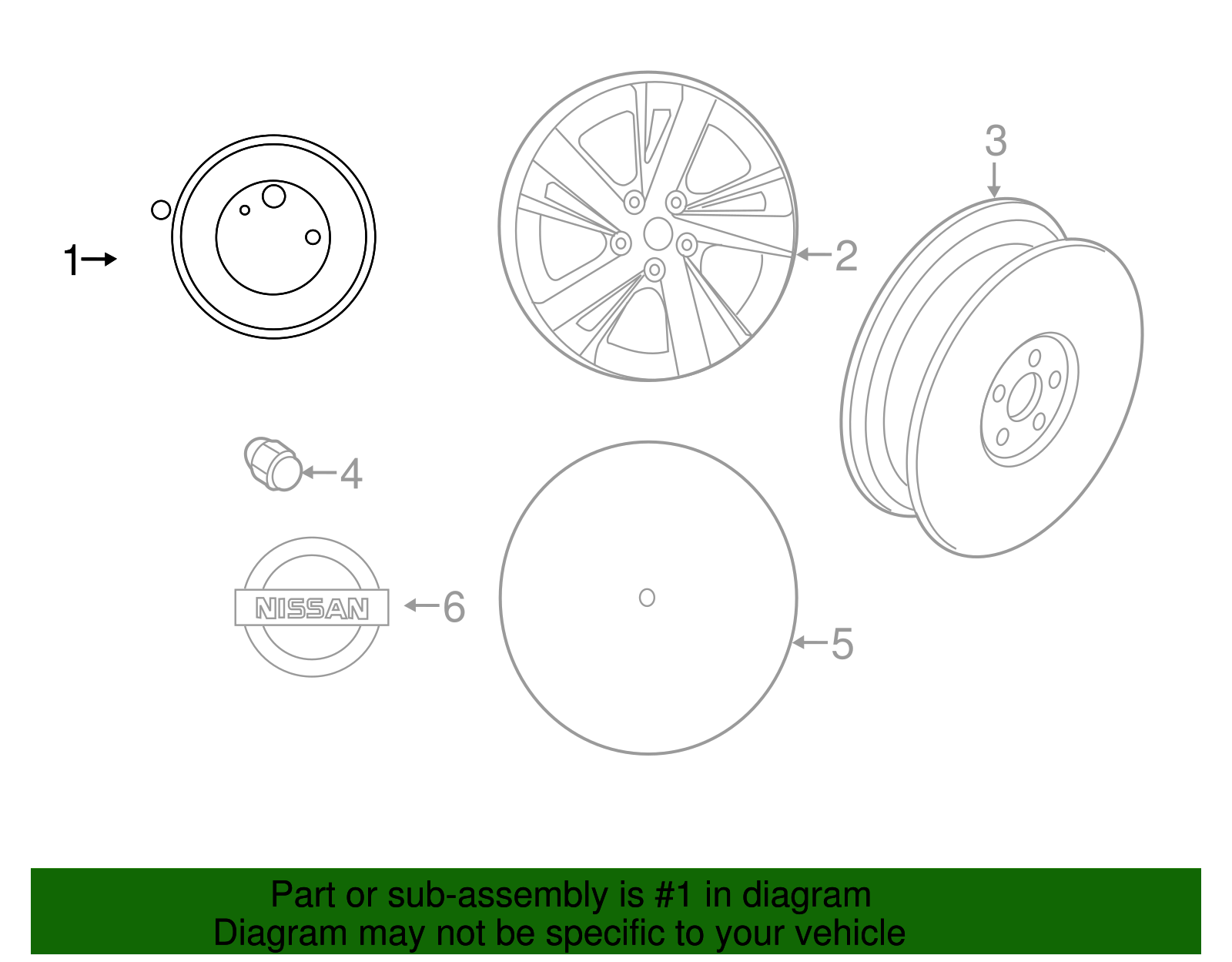 1
2
3
4
NISSAN
6
5

Part or sub-assembly is #1 in diagram
Diagram may not be specific to your vehicle