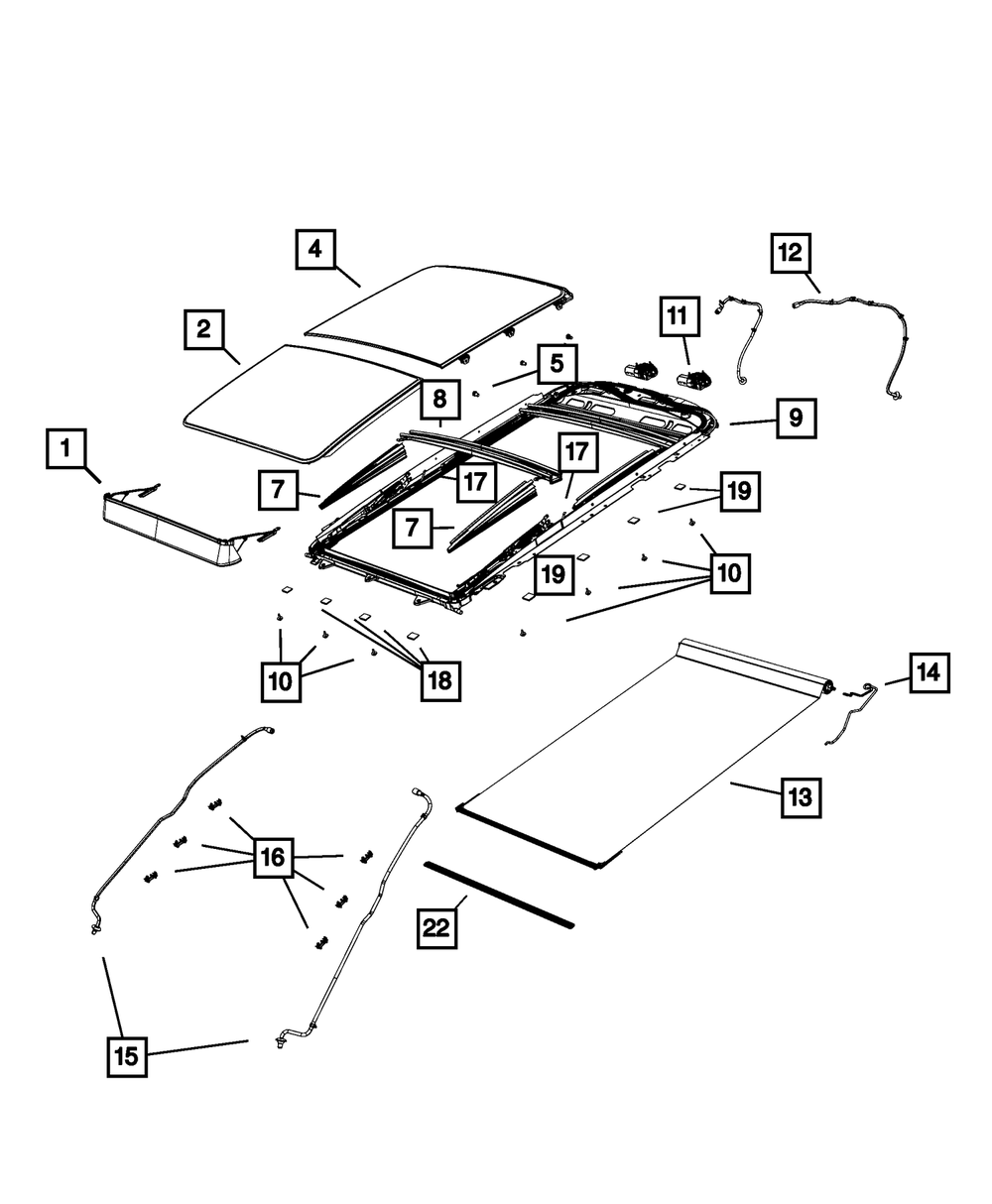 4
12
2
11
5
8
9
1
17
17
7
19
7
19
10
10
18
14
13
16
22
15