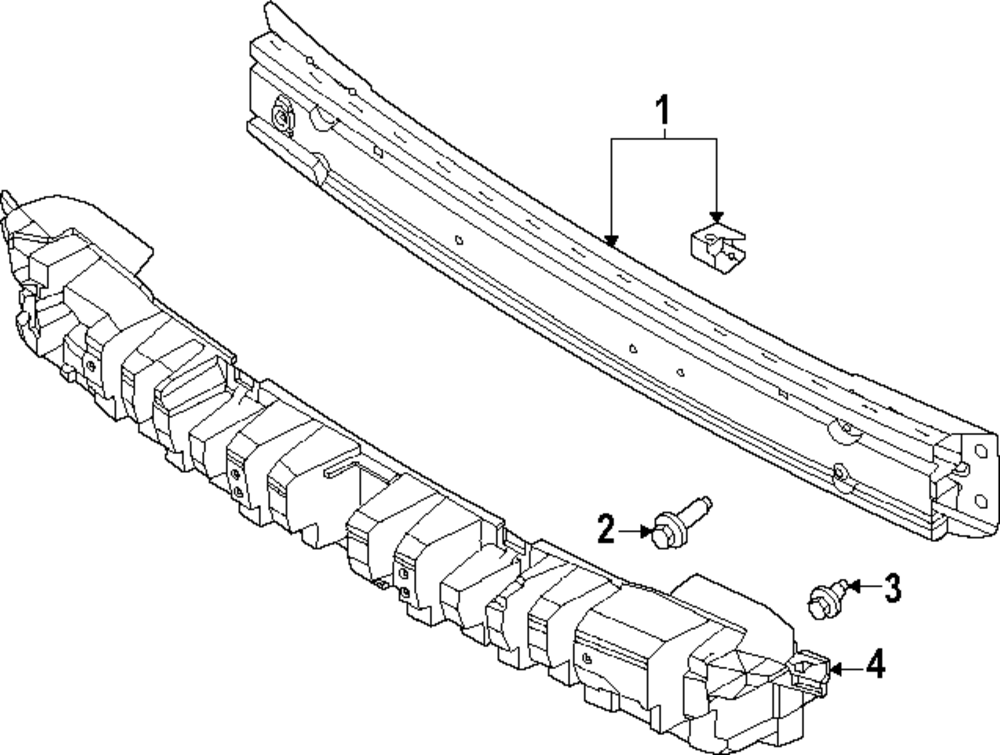 1
2
3
4