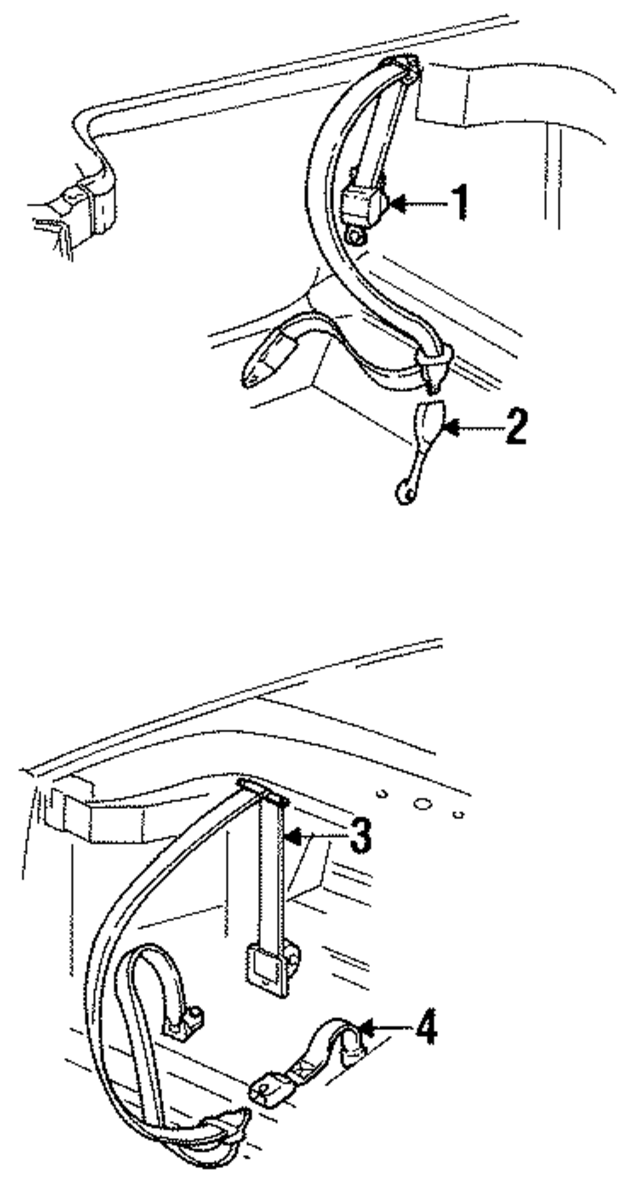 1
2
3
4