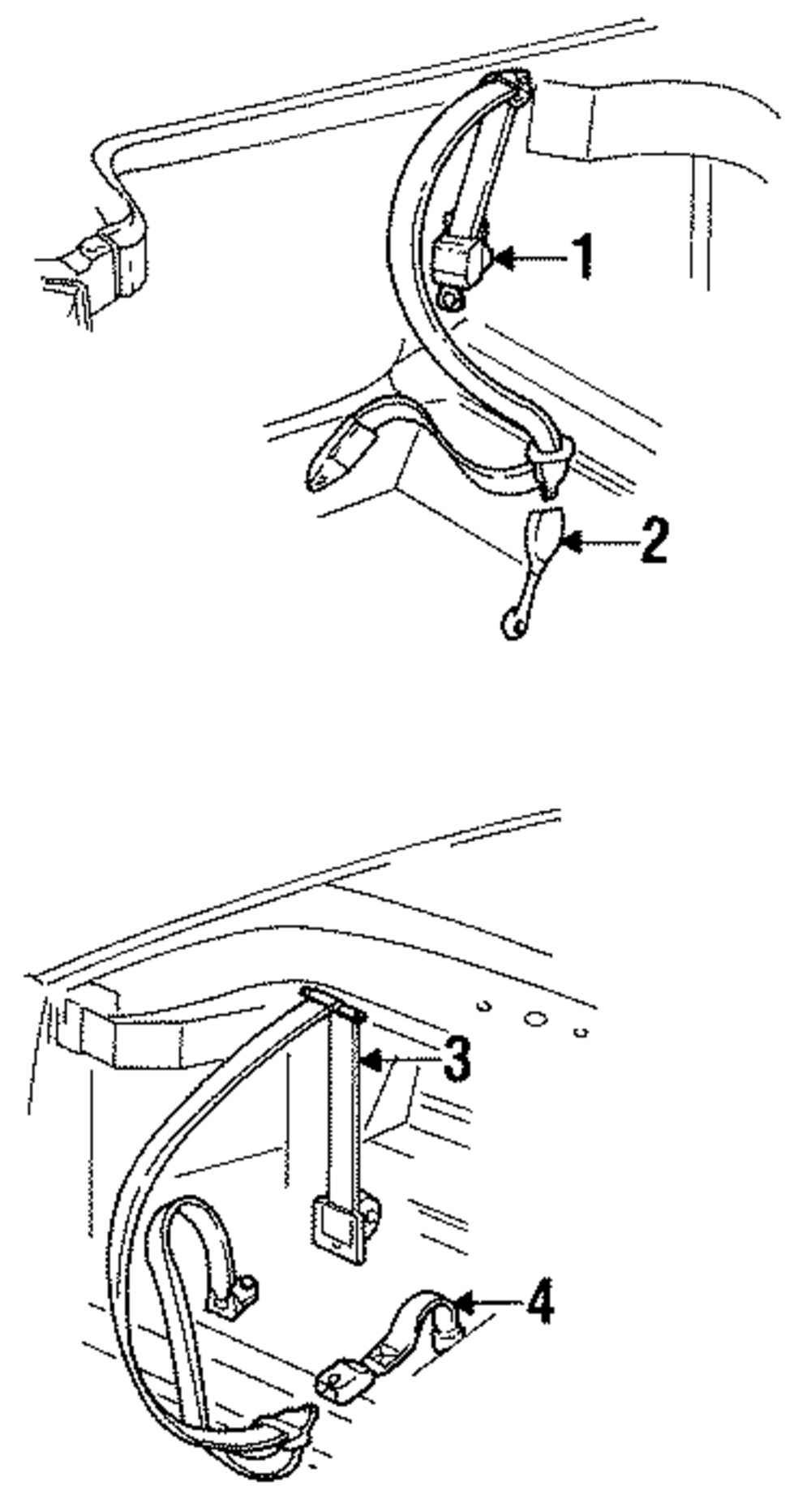 1
2
3
4