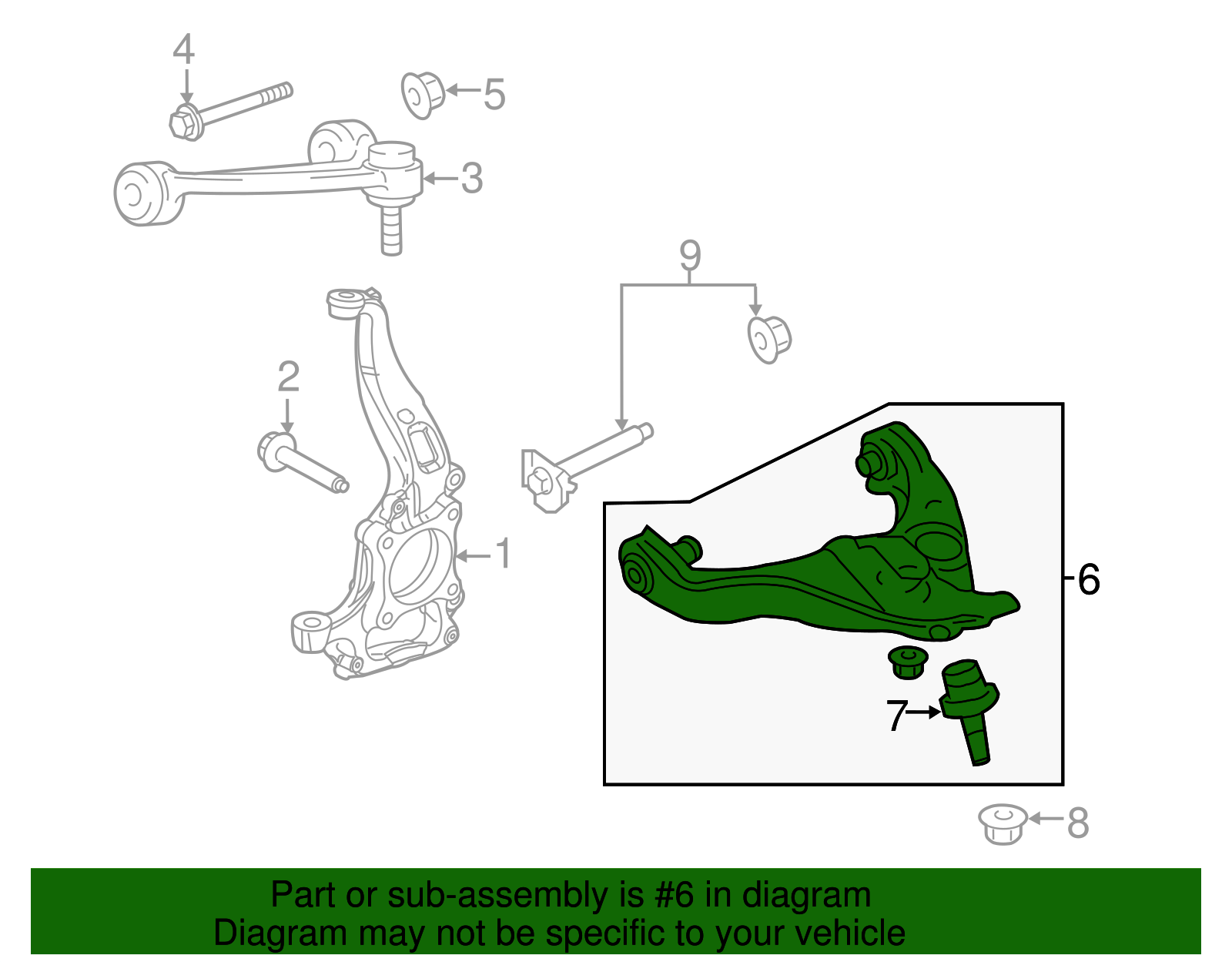 4
5
3
9
2
1
6
7
8
Part or sub-assembly is #6 in diagram
Diagram may not be specific to your vehicle