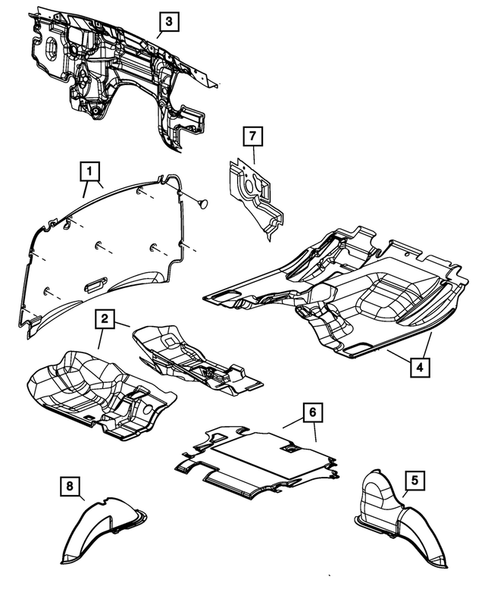 3
7
1
2
4
6
8
5