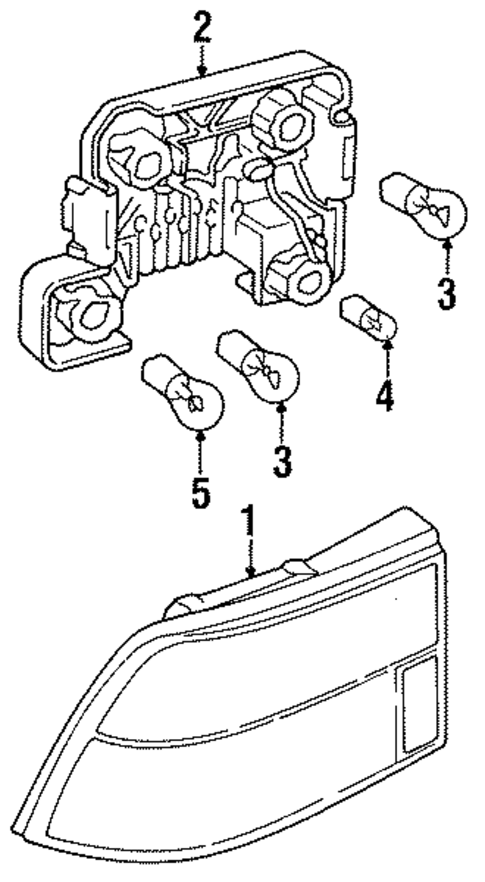 2
3
4
3
5
1