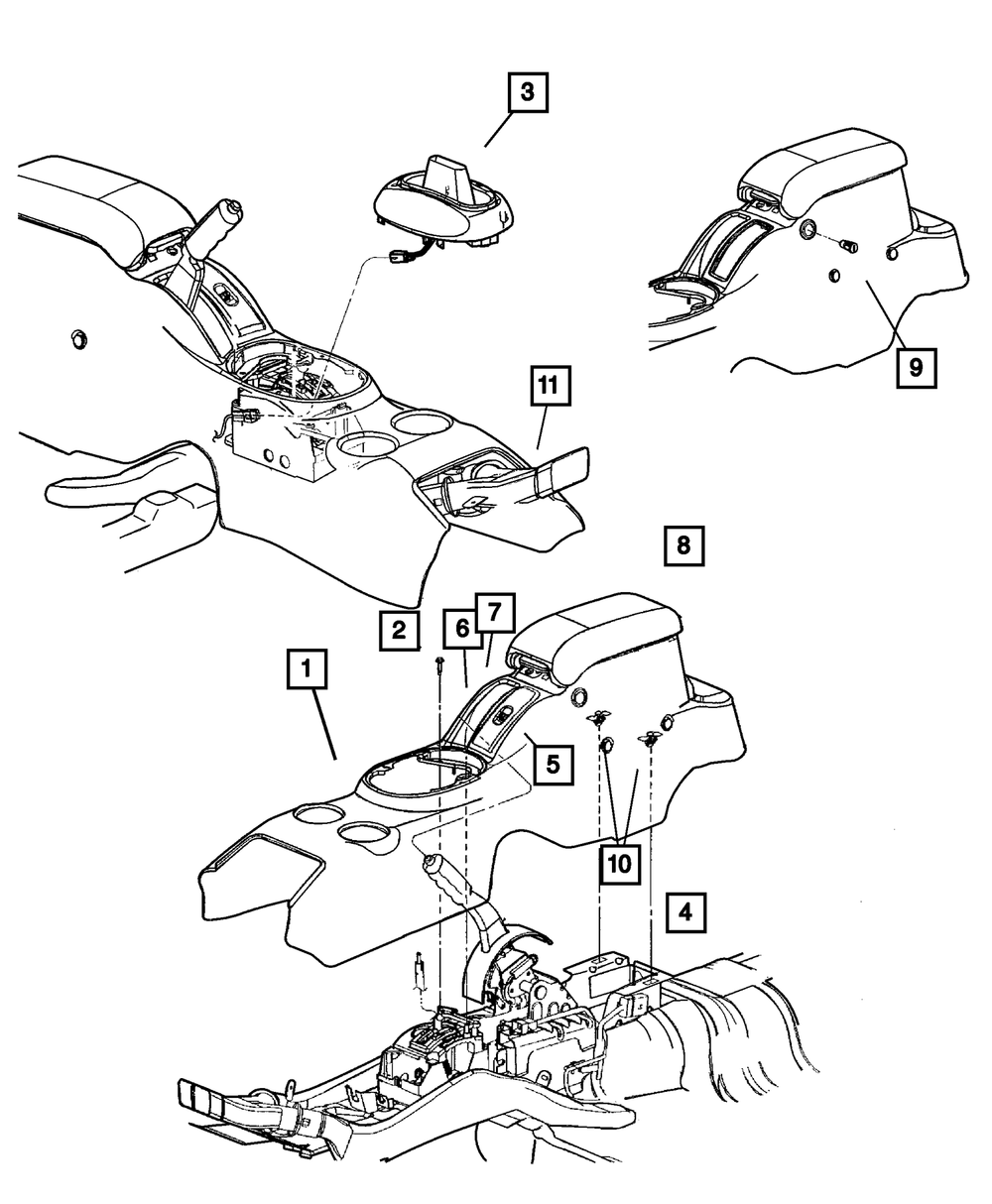 3

9

11

8

2

6

7

1

5

10

4