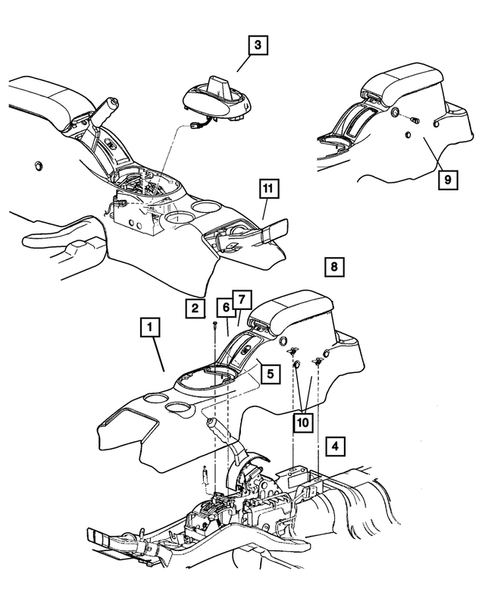 3

9

11

8

2

6

7

1

5

10

4