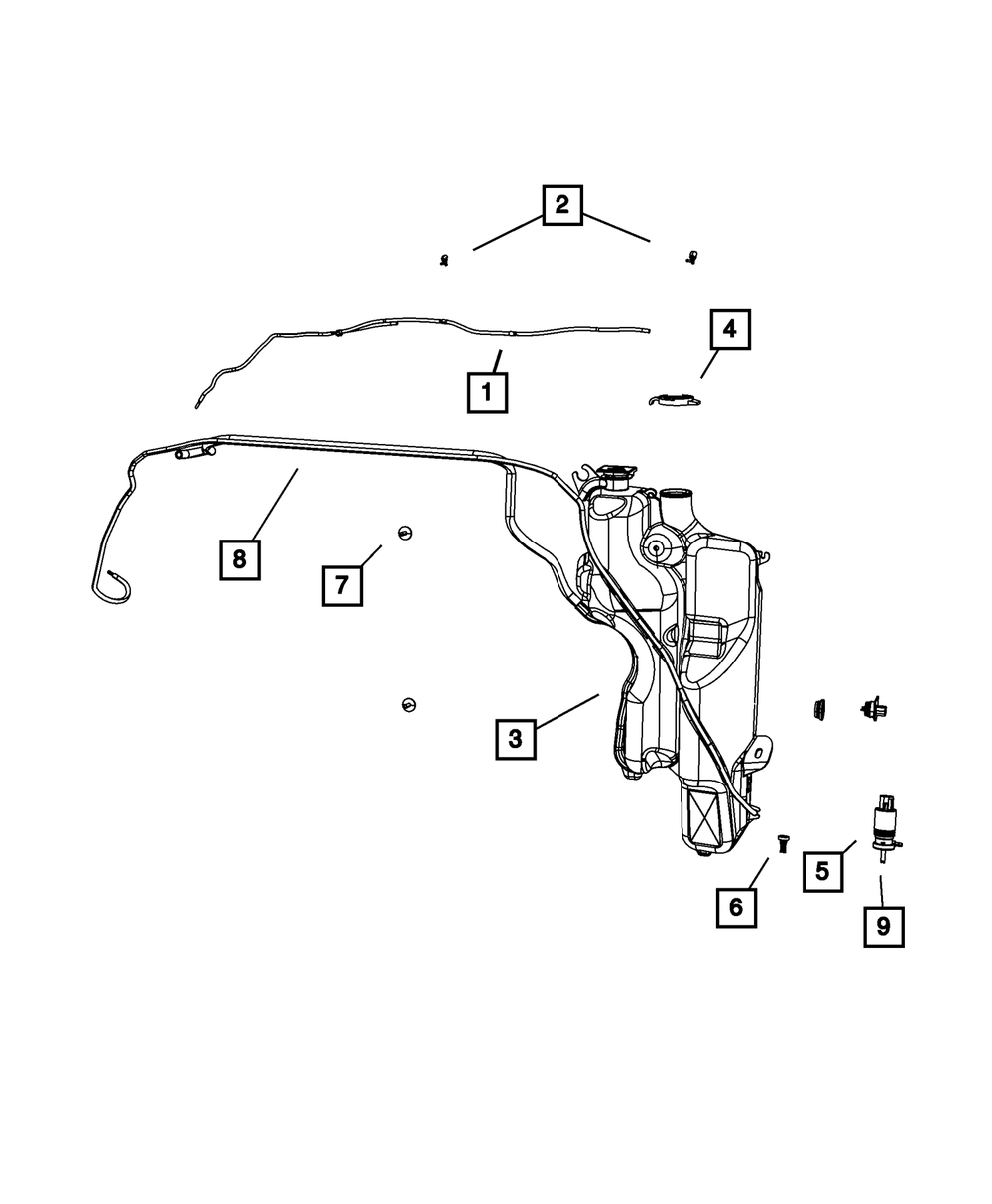 2
4
1
8
7
3
5
6
9