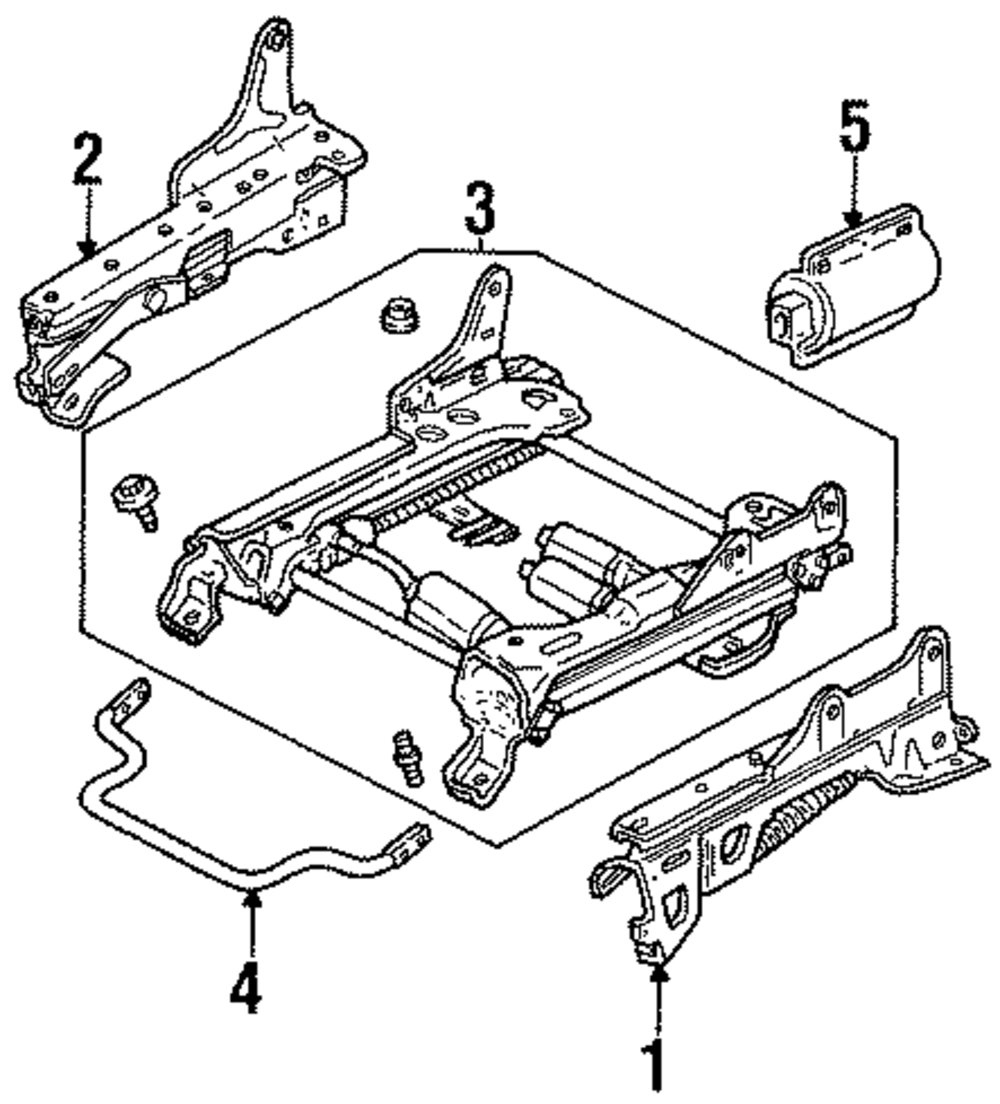 2
3
5
4
1