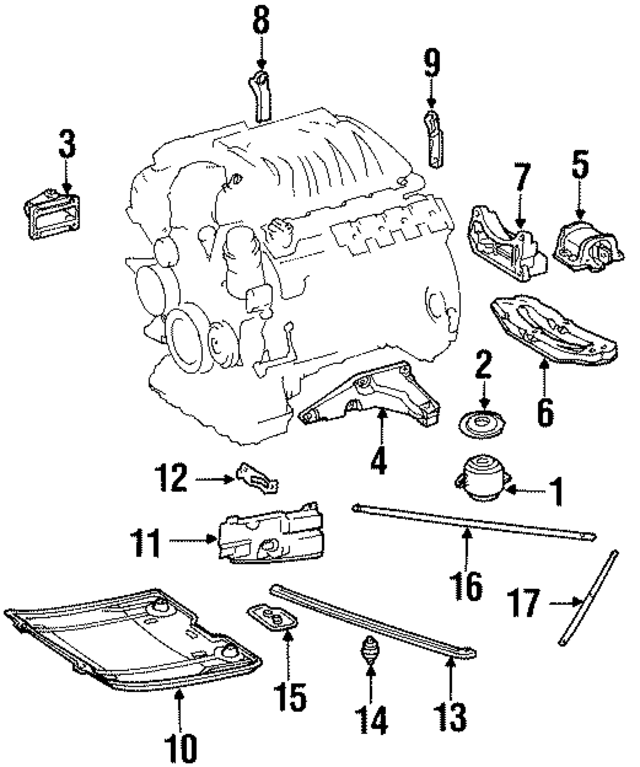 8
9
3
7
5
2
6
4
12
1
11
16
17
15
14
13
10