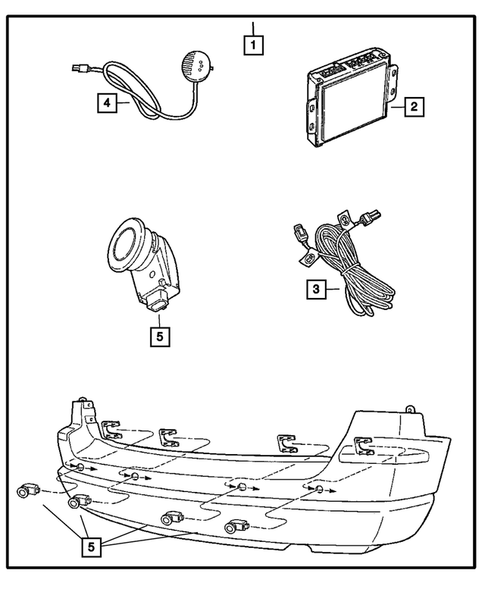 1
4
2
5
3
5