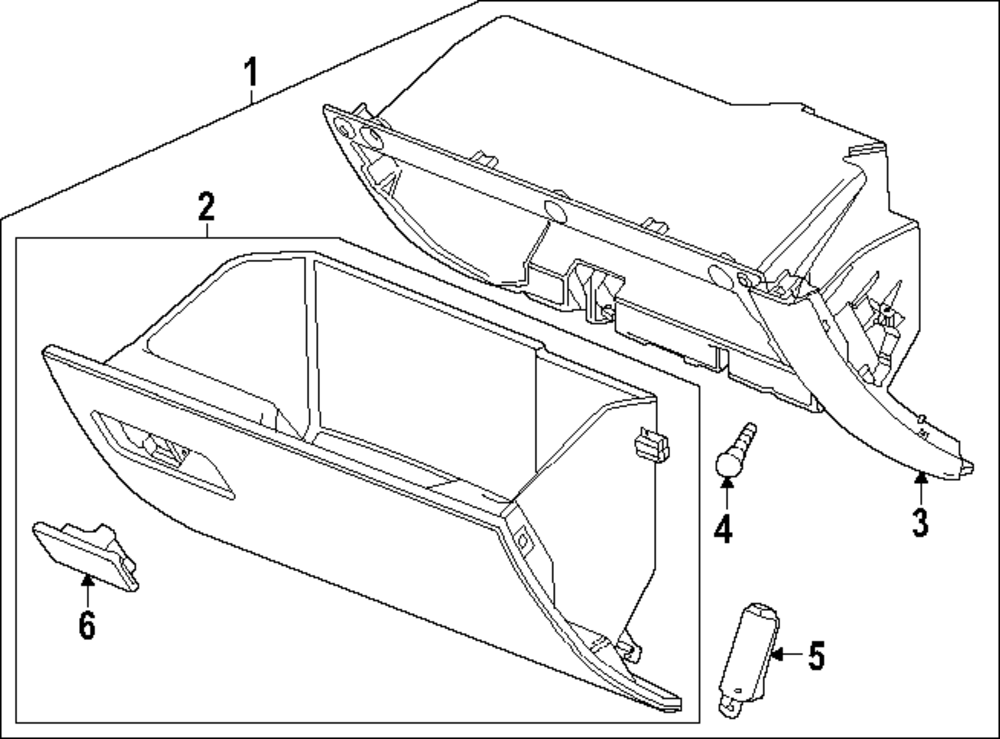 1
2
3
4
5
6