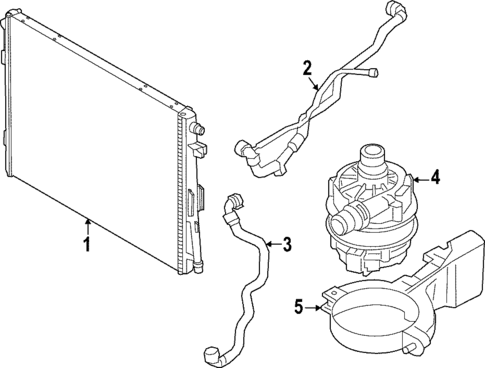 2
4
1
3
5