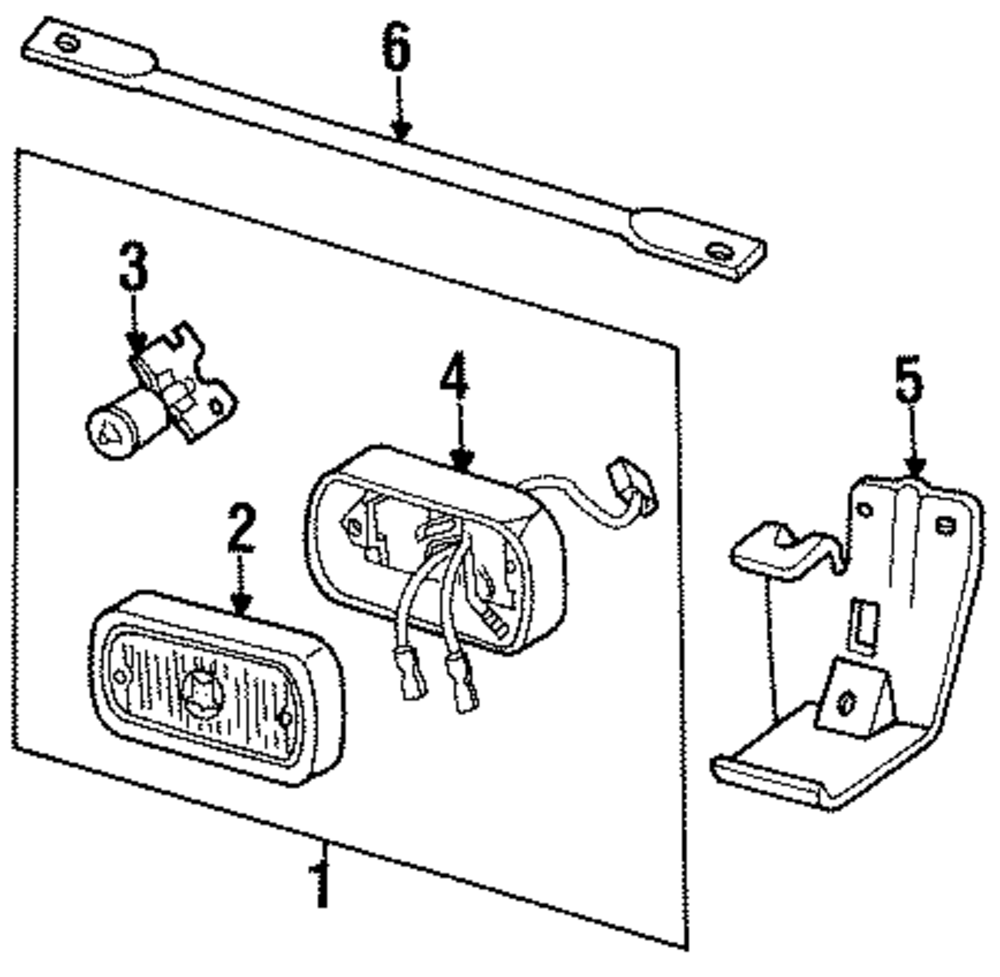 6
3
4
5
2
1