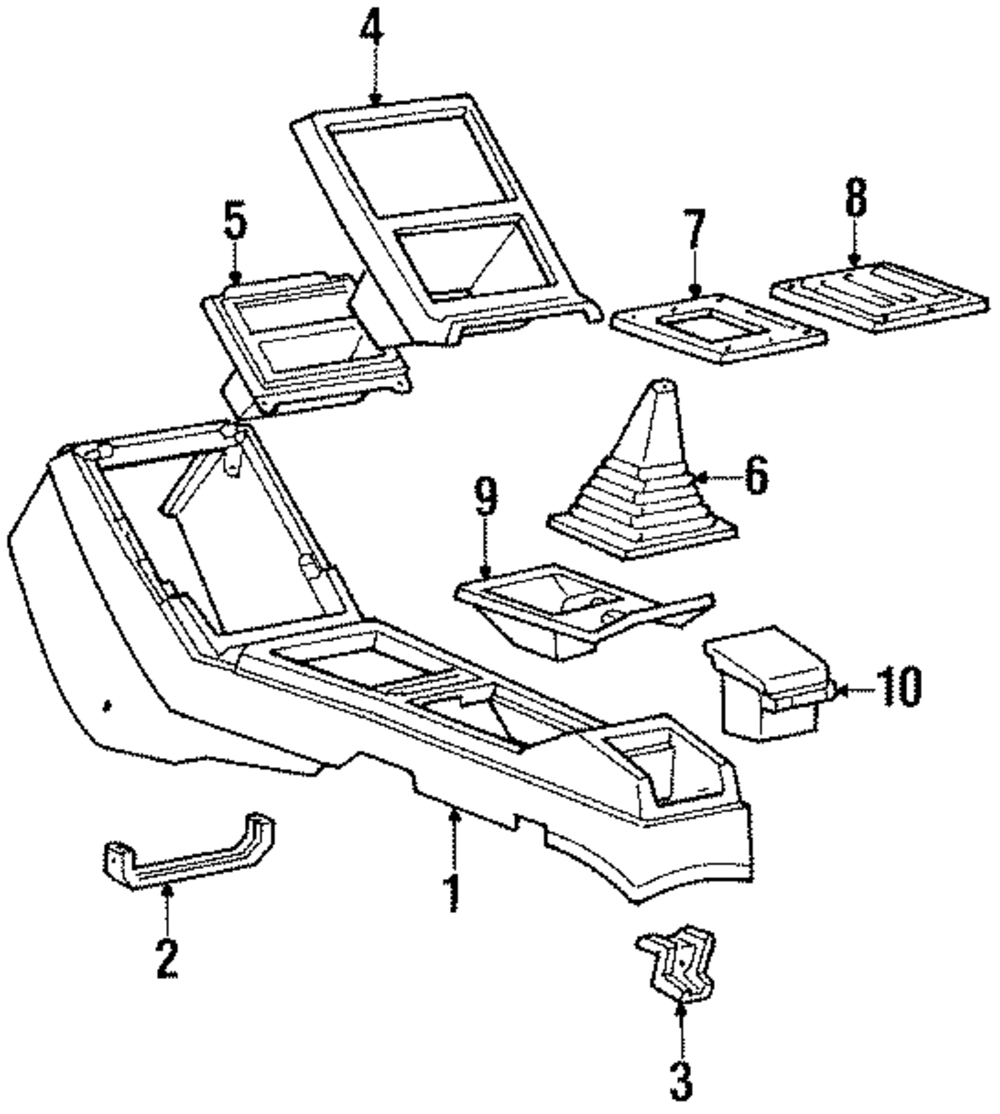 4
5
7
8
6
9
10
1
2
3