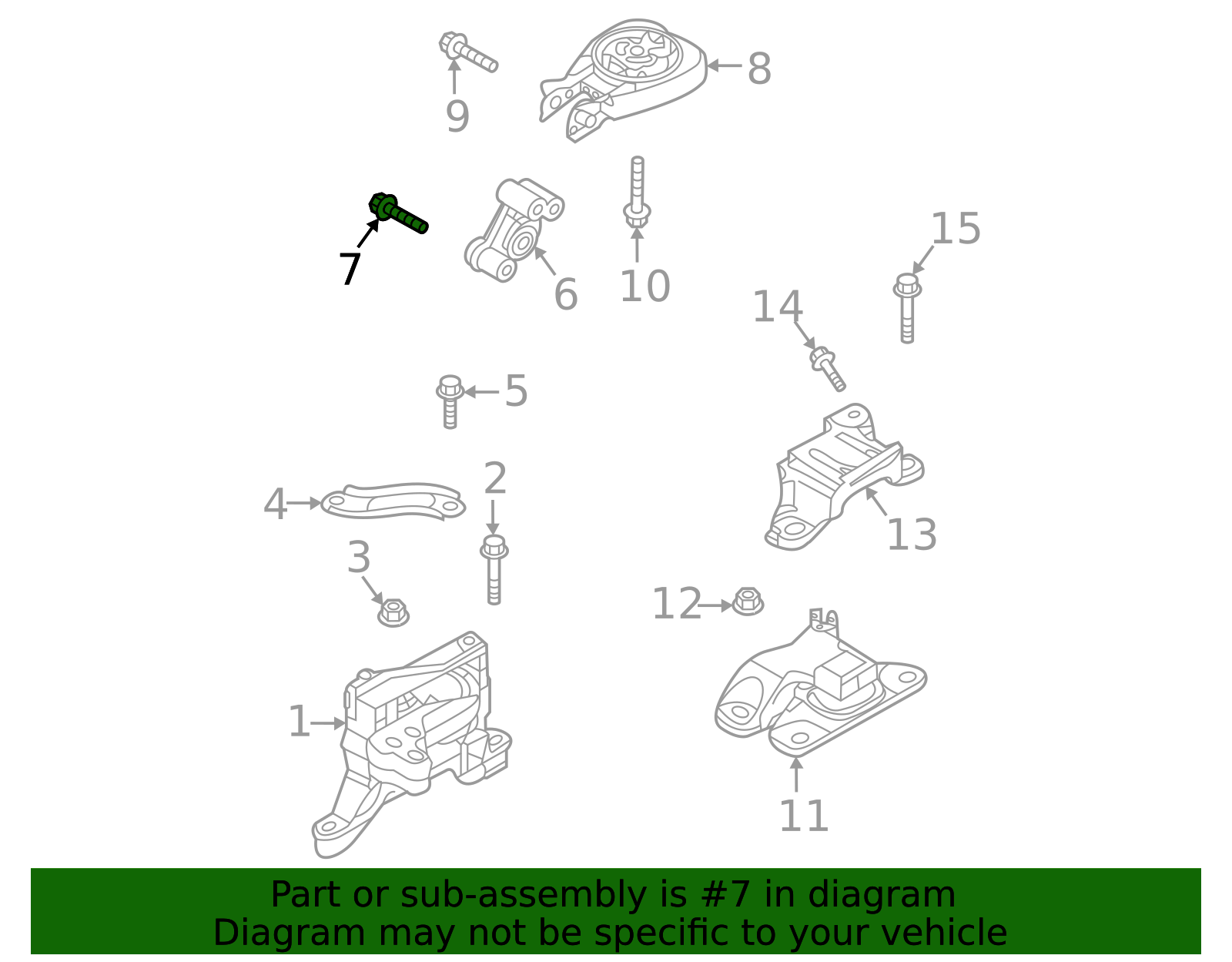 9
8
7
6
10
15
14
5
2
4
3
13
12
1
11

Part or sub-assembly is #7 in diagram
Diagram may not be specific to your vehicle