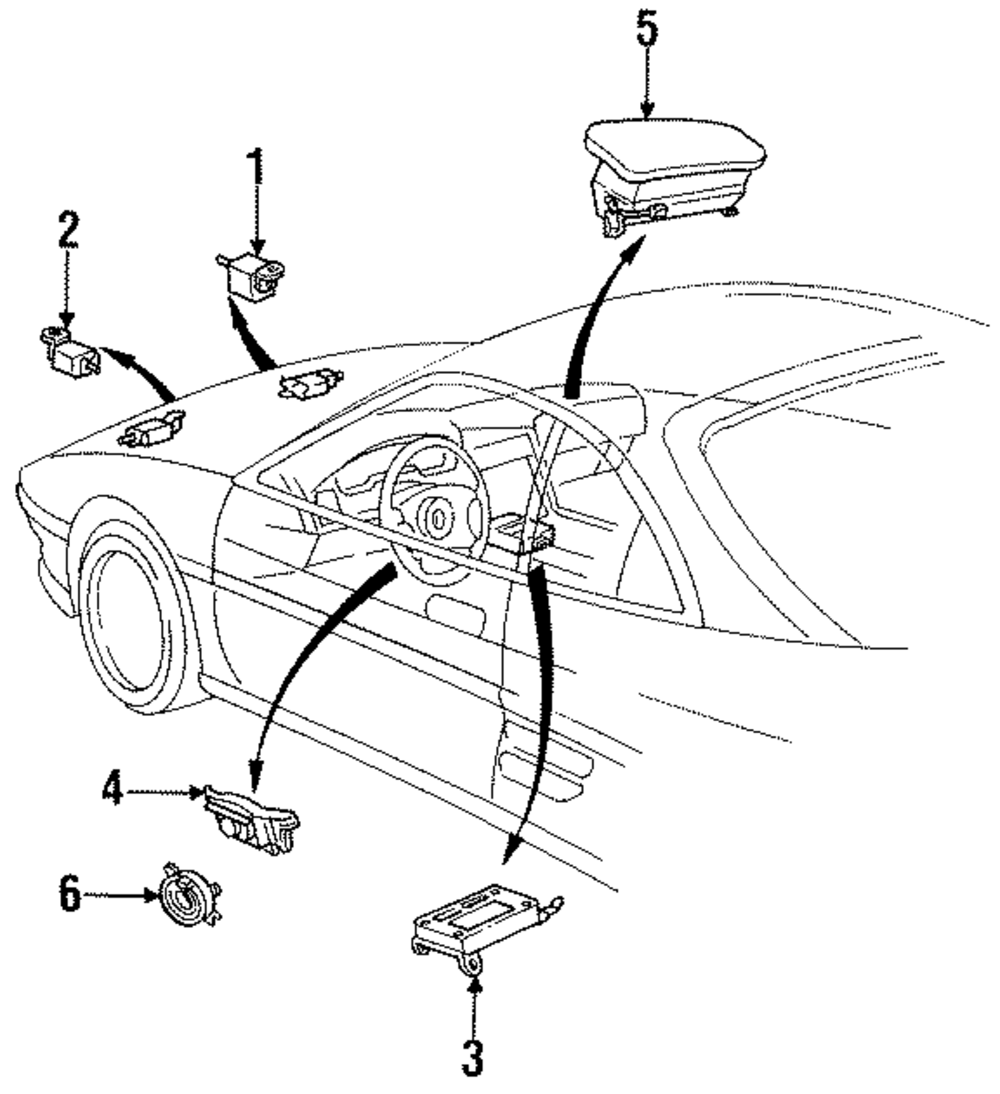 5
1
2
4
6
3